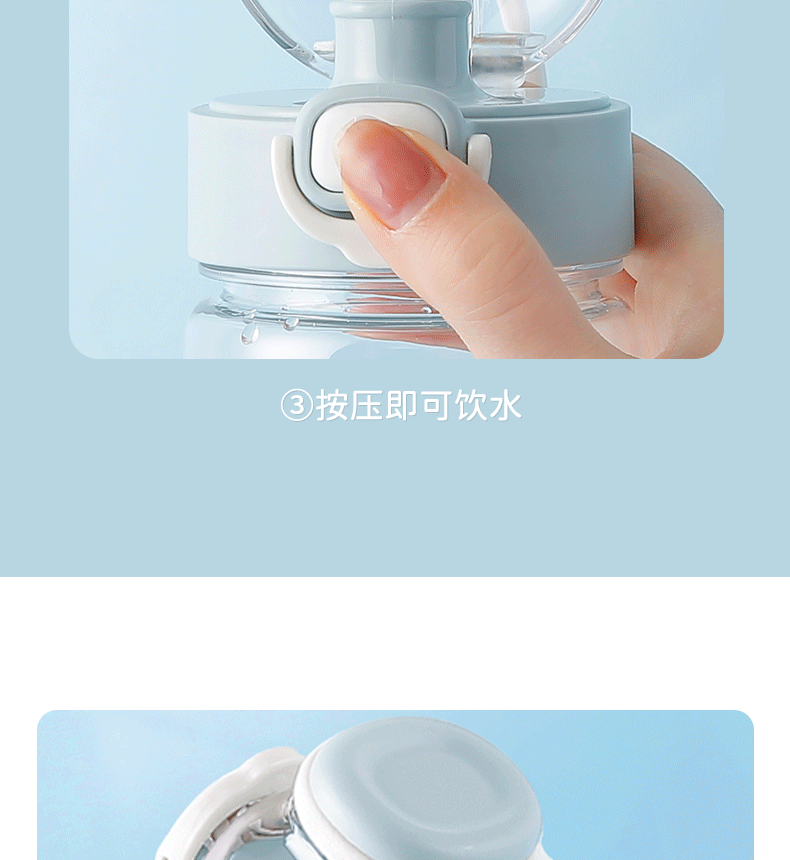 ③按压即可饮水