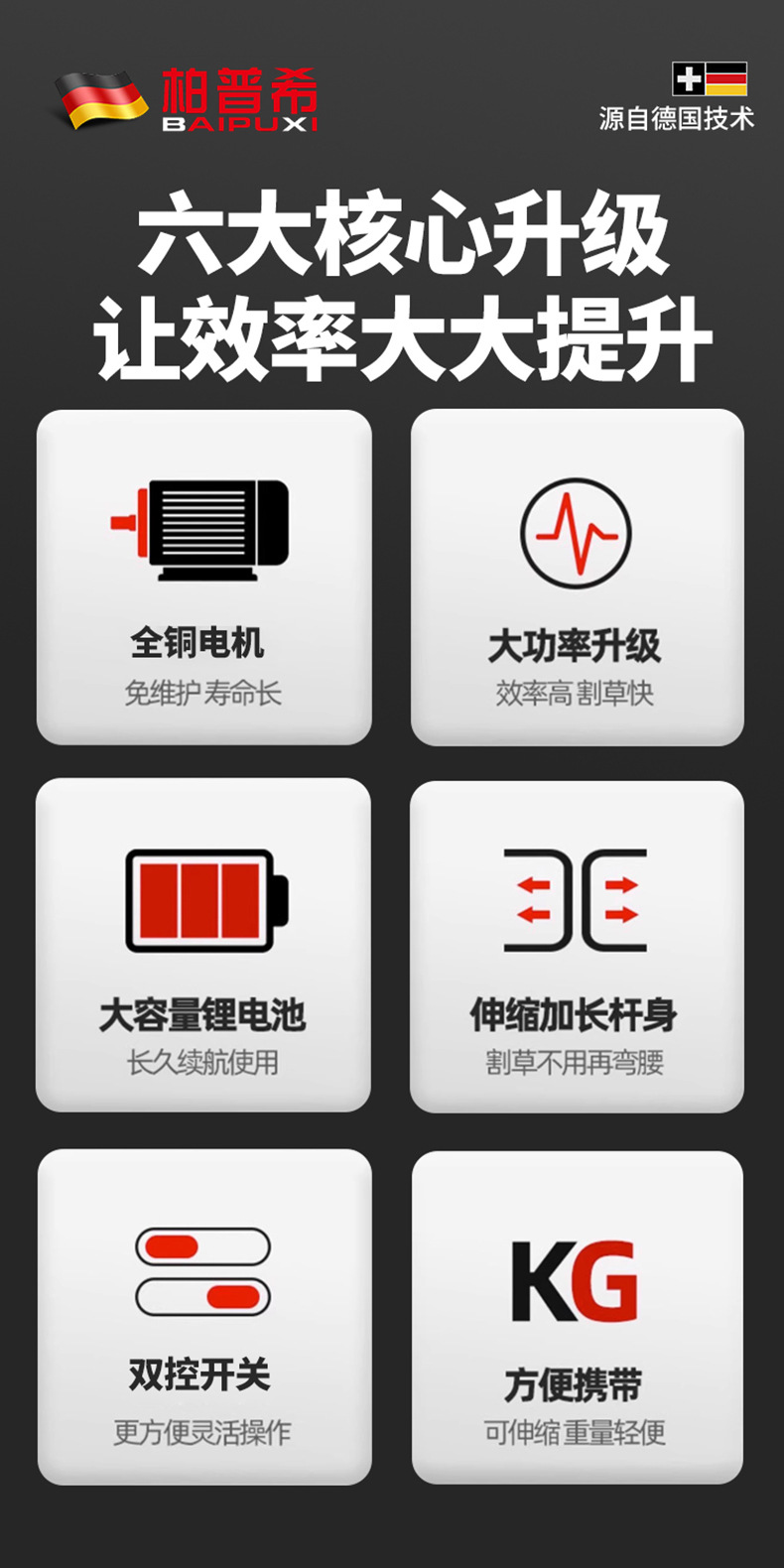 柏普希
BAIPUXI

源自德国技术

六大核心升级
让效率大大提升

全铜电机
免维护 寿命长

大功率升级
效率高 割草快

大容量锂电池
长久续航使用

伸缩加长杆身
割草不用再弯腰

双控开关
更方便灵活操作

KG

方便携带
可伸缩 重量轻便