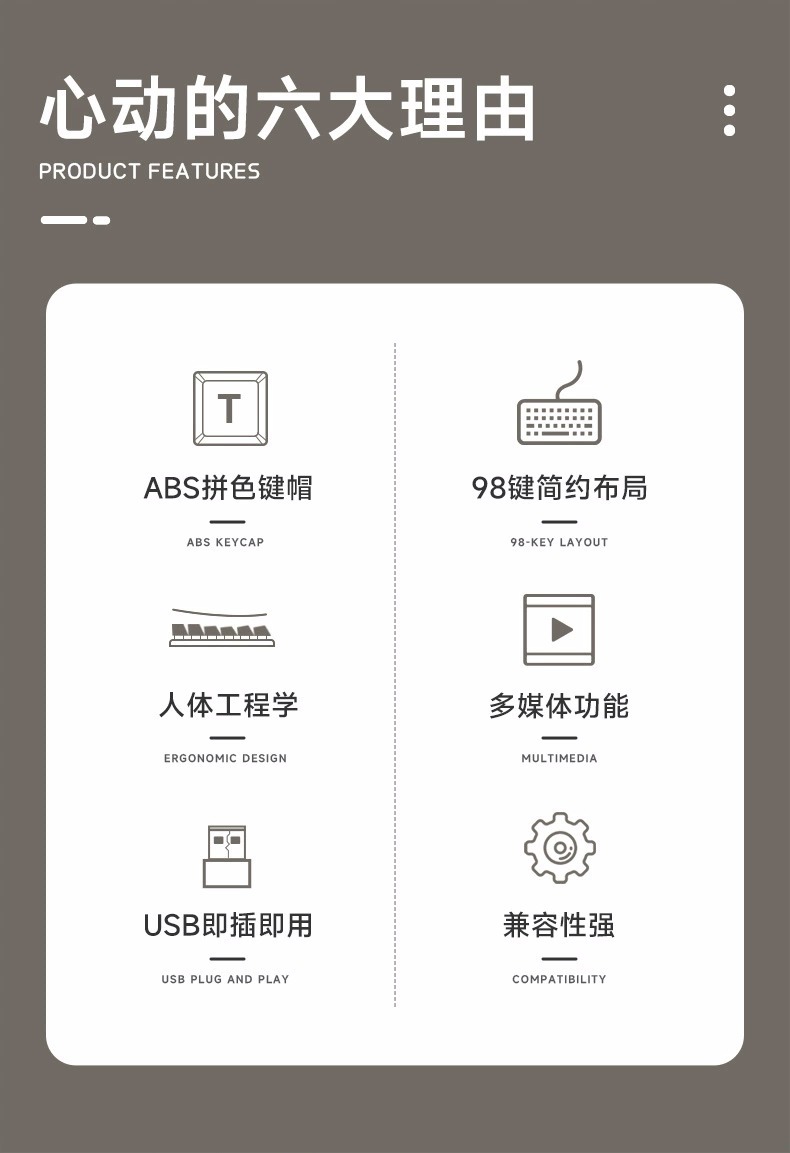 心动的六大理由

PRODUCT FEATURES

T

ABS拼色键帽

ABS KEYCAP

人体工程学

ERGONOMIC DESIGN

USB即插即用

USB PLUG AND PLAY

98键简约布局

98-KEY LAYOUT

多媒体功能

MULTIMEDIA

兼容性强

COMPATIBILITY