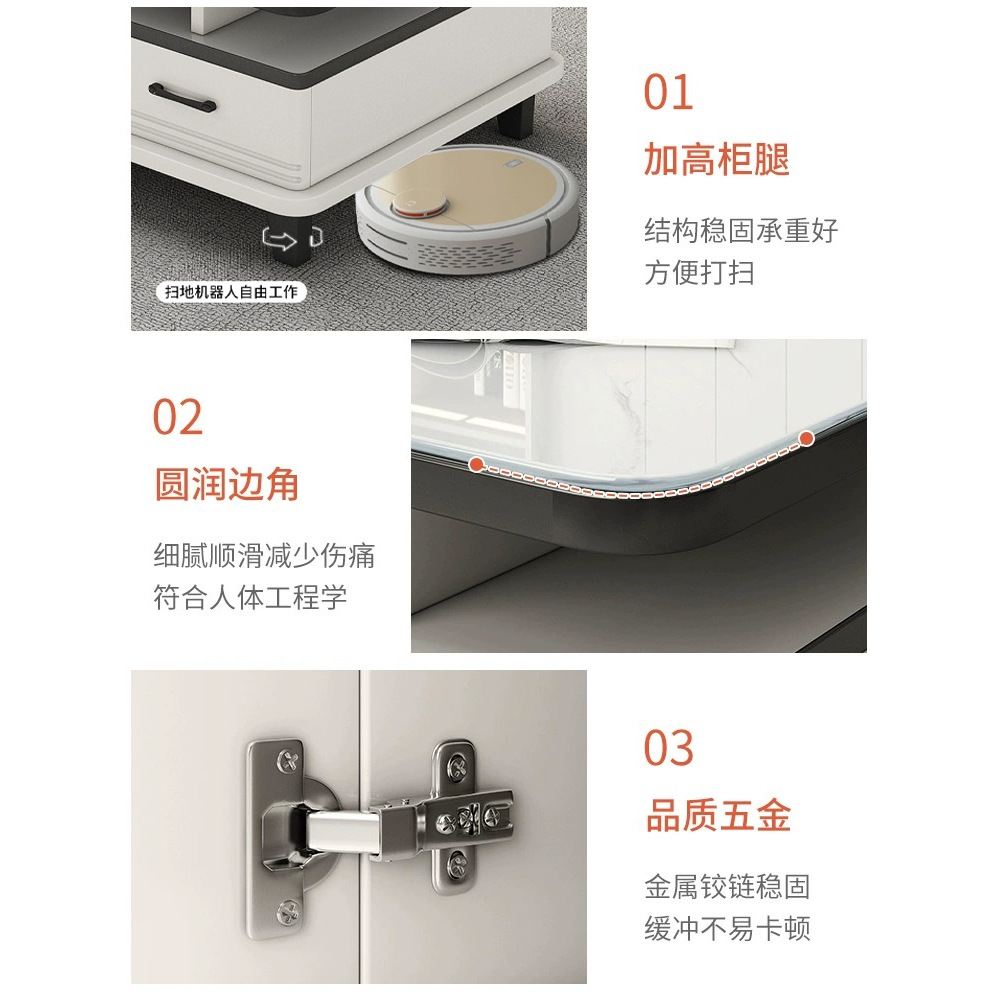 扫地机器人自由工作

01
加高柜腿
结构稳固承重好
方便打扫

02
圆润边角
细腻顺滑减少伤痛
符合人体工程学

03
品质五金
金属铰链稳固
缓冲不易卡顿