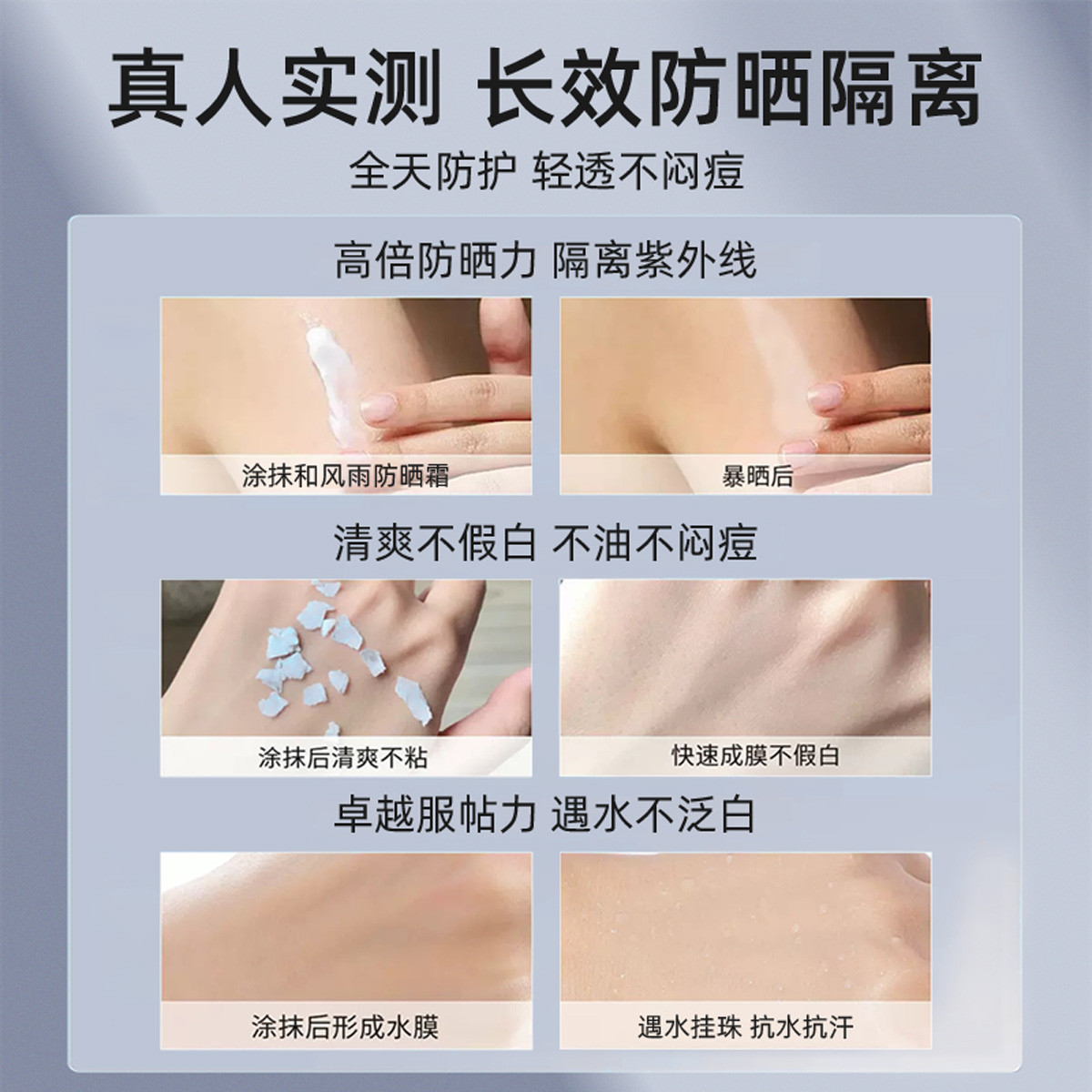 真人实测 长效防晒隔离

全天防护 轻透不闷痘

高倍防晒力 隔离紫外线

涂抹和风雨防晒霜

暴晒后

清爽不假白 不油不闷痘

涂抹后清爽不粘

快速成膜不假白

卓越服帖力 遇水不泛白

涂抹后形成水膜

遇水挂珠 抗水抗汗