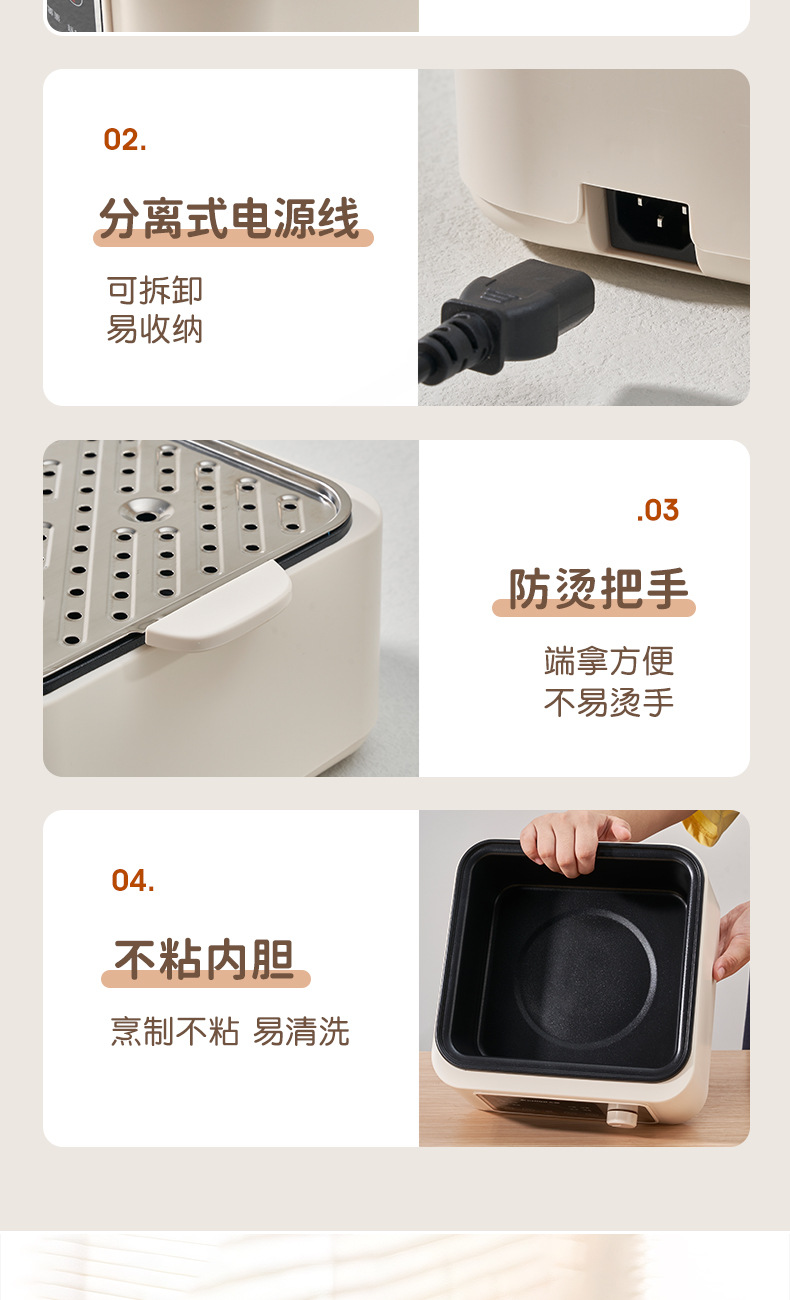 02.

分离式电源线

可拆卸
易收纳

.03

防烫把手

端拿方便
不易烫手

04.

不粘内胆

烹制不粘 易清洗