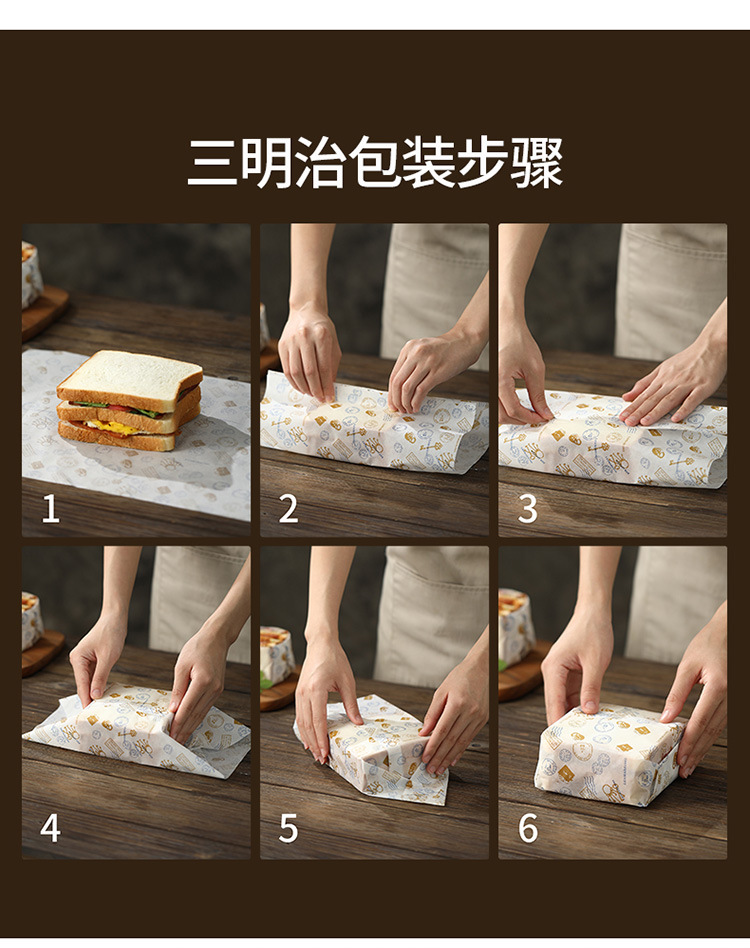 三明治包装步骤

1

2

3

4

5

6