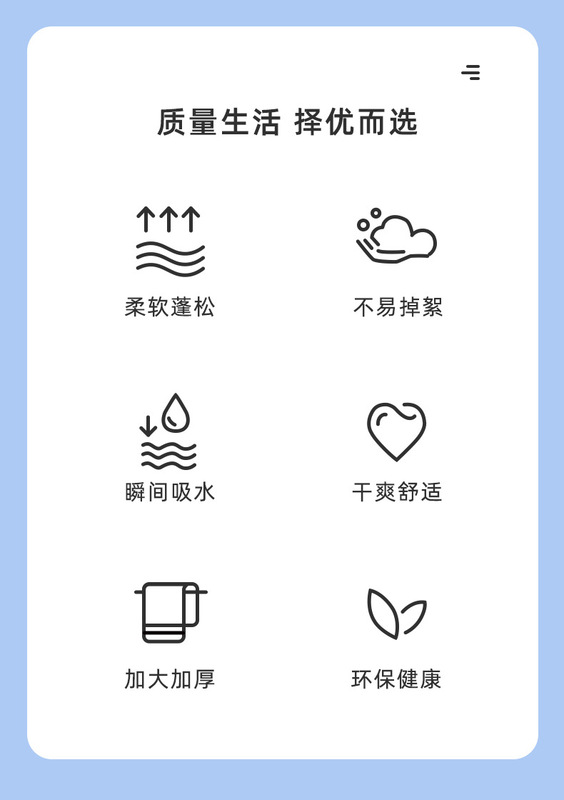 质量生活 择优而选

柔软蓬松

不易掉絮

瞬间吸水

干爽舒适

加大加厚

环保健康