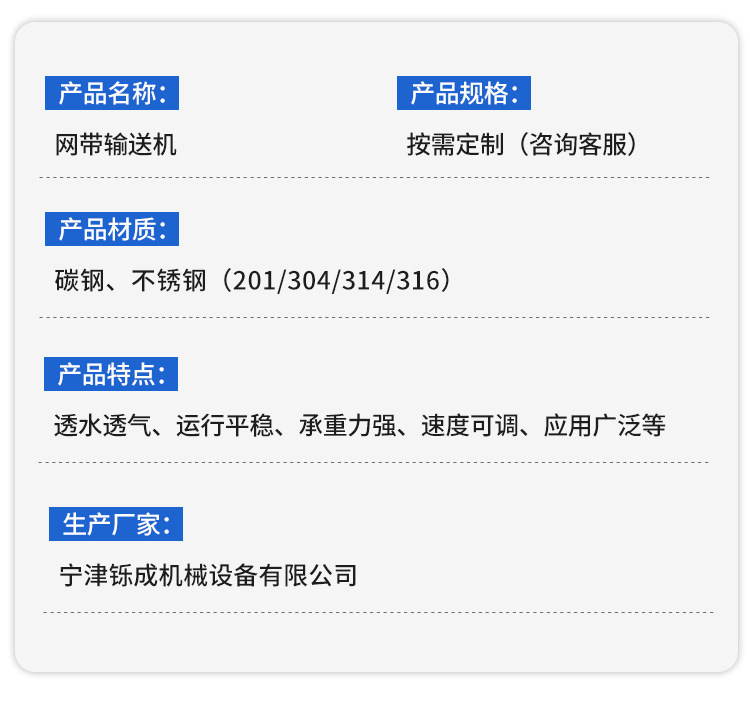 产品名称:

网带输送机

产品规格:

按需定制（咨询客服）

产品材质:

碳钢、不锈钢（201/304/314/316）

产品特点:

透水透气、运行平稳、承重力强、速度可调、应用广泛等

生产厂家:

宁津铄成机械设备有限公司