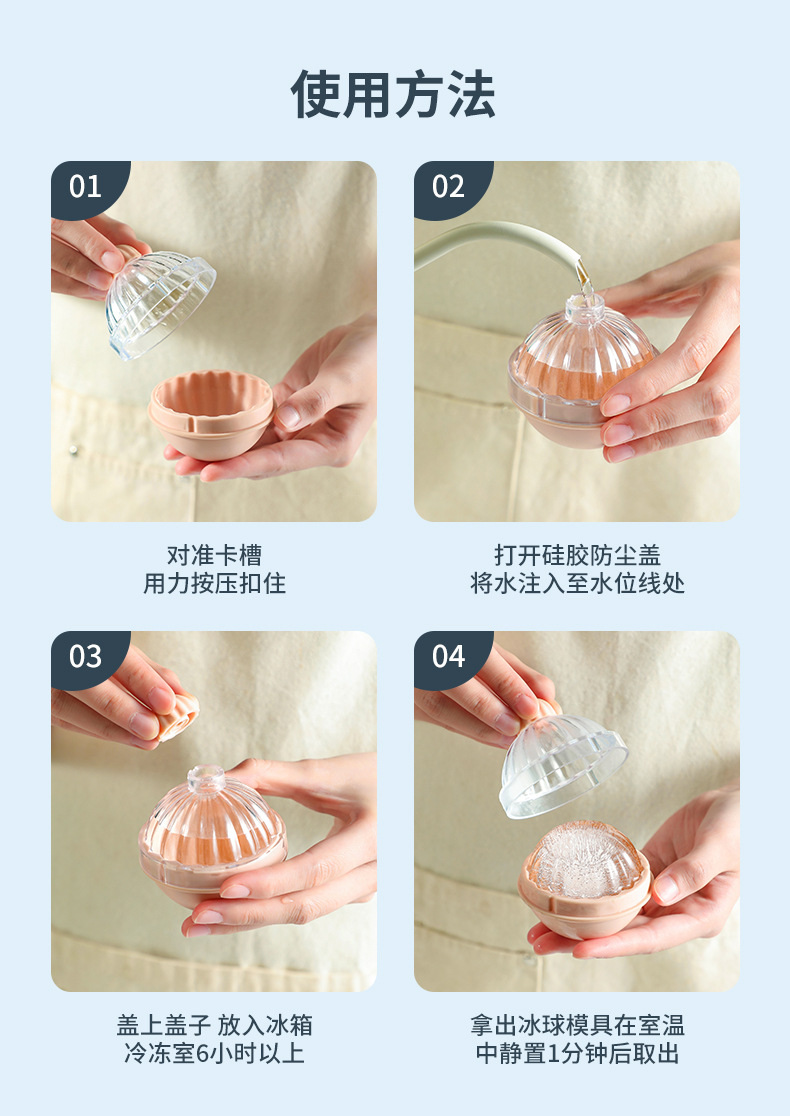 使用方法

01

对准卡槽
用力按压扣住

02

打开硅胶防尘盖
将水注入至水位线处

03

盖上盖子 放入冰箱
冷冻室6小时以上

04

拿出冰球模具在室温
中静置1分钟后取出