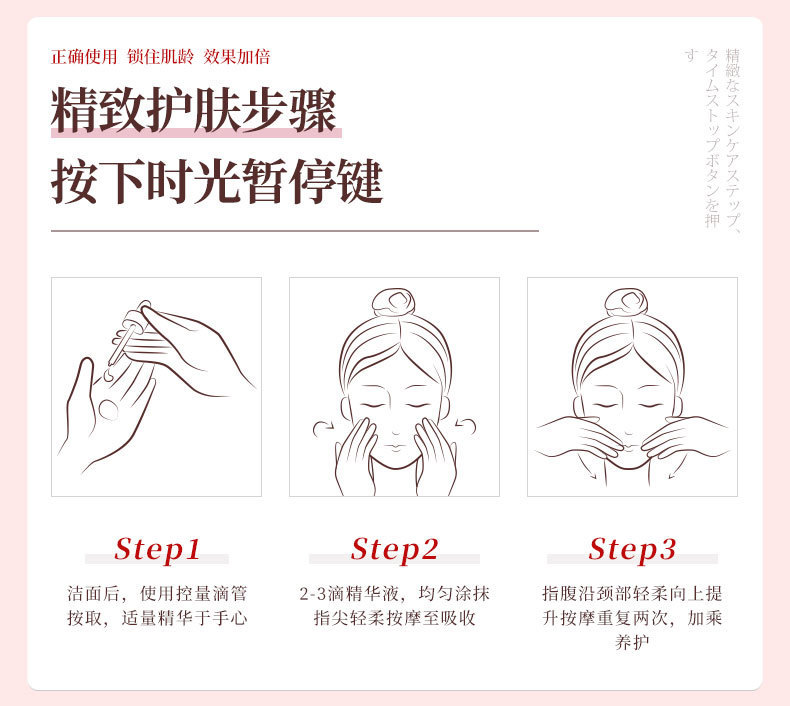 正确使用 锁住肌龄 效果加倍

精致护肤步骤

按下时光暂停键

精緻なスキンケアステップ、タイムストップボタンを押す

Step1

洁面后，使用控量滴管按取，适量精华于手心

Step2

2-3滴精华液，均匀涂抹指尖轻柔按摩至吸收

Step3

指腹沿颈部轻柔向上提升按摩重复两次，加乘养护