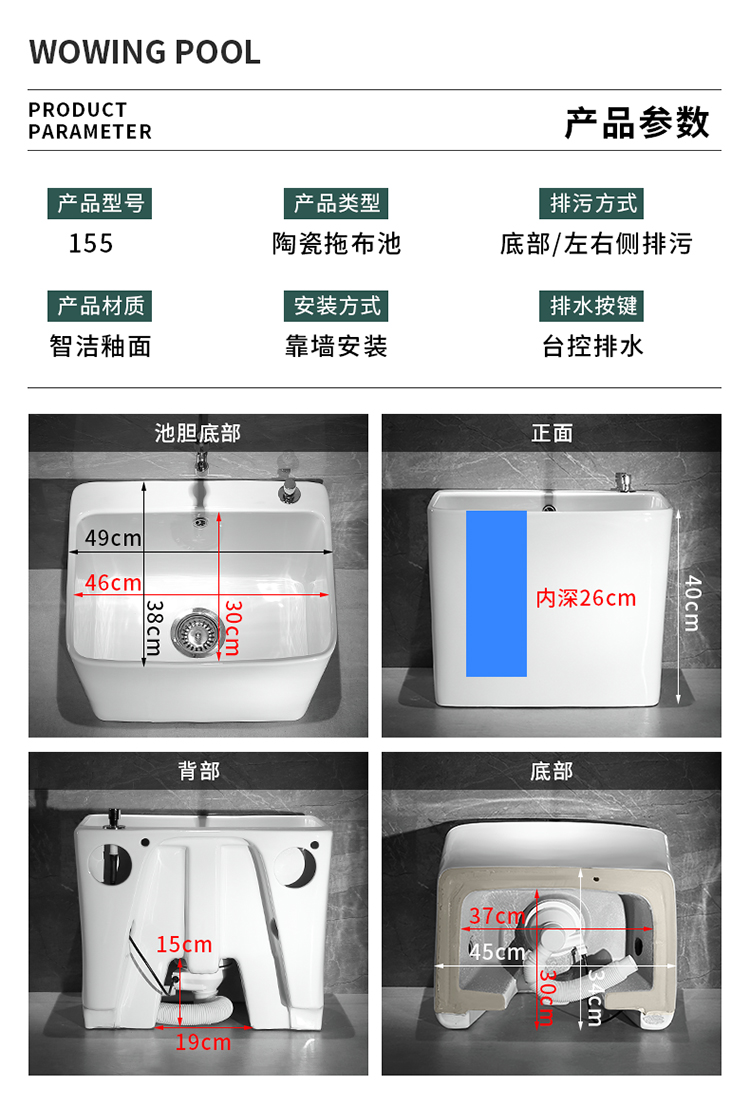 WOWING POOL

PRODUCT PARAMETER

产品参数

产品型号
155

产品类型
陶瓷拖布池

排污方式
底部/左右侧排污

产品材质
智洁釉面

安装方式
靠墙安装

排水按键
台控排水

池胆底部
49cm
46cm
38cm
30cm

正面
内深26cm
40cm

背部
15cm
19cm

底部
37cm
45cm
30cm
34cm