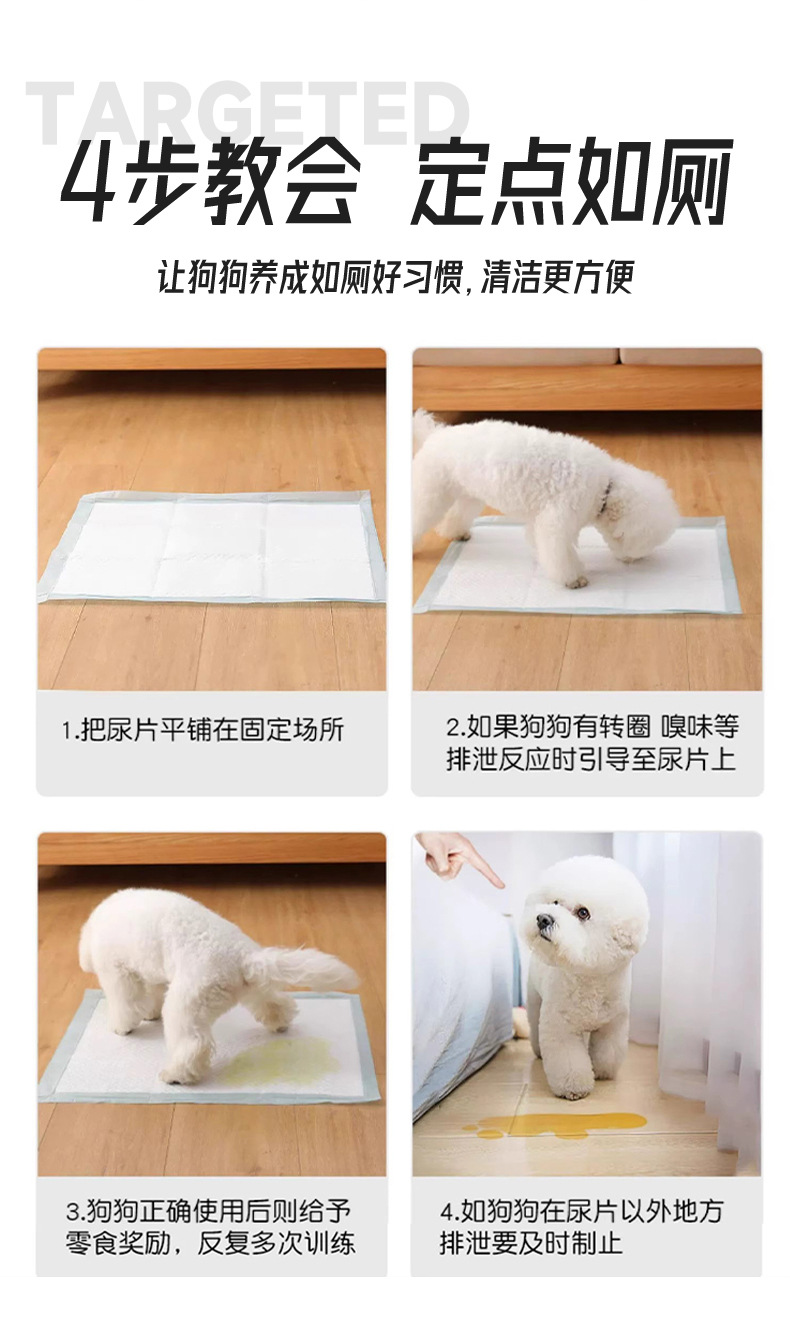 TARGETED

4步教会 定点如厕

让狗狗养成如厕好习惯,清洁更方便

1.把尿片平铺在固定场所

2.如果狗狗有转圈 嗅味等排泄反应时引导至尿片上

3.狗狗正确使用后则给予零食奖励，反复多次训练

4.如狗狗在尿片以外地方排泄要及时制止