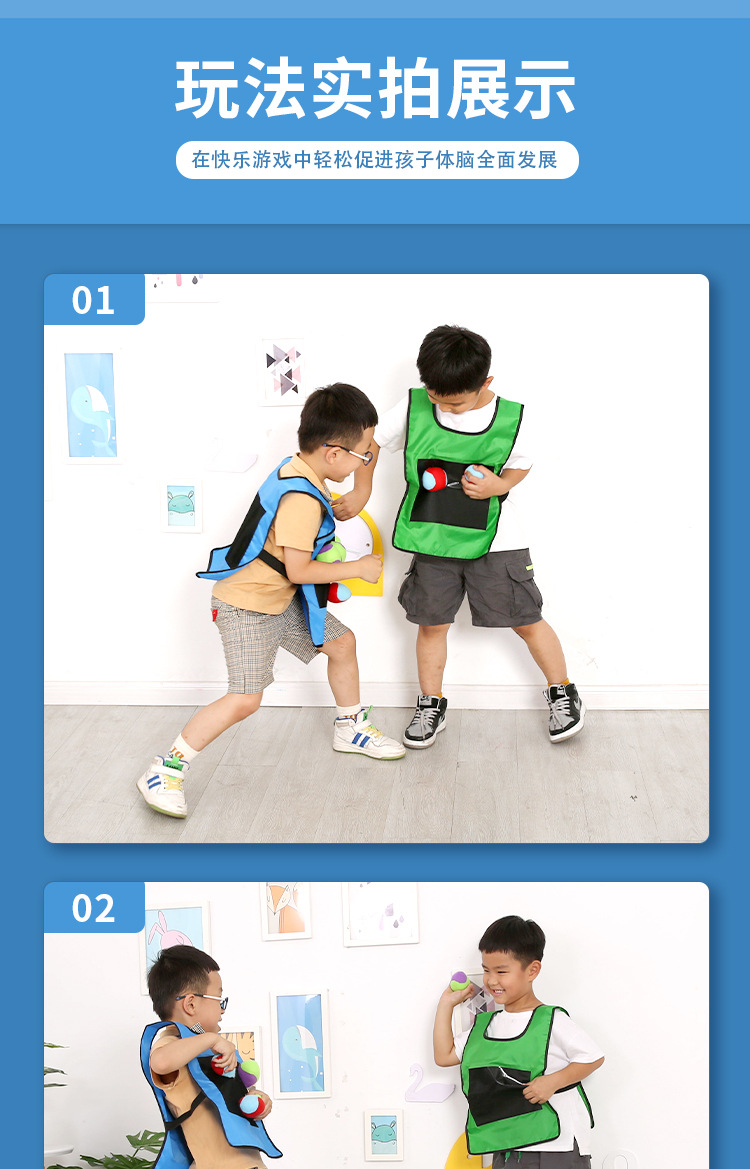 玩法实拍展示

在快乐游戏中轻松促进孩子体脑全面发展

01

02