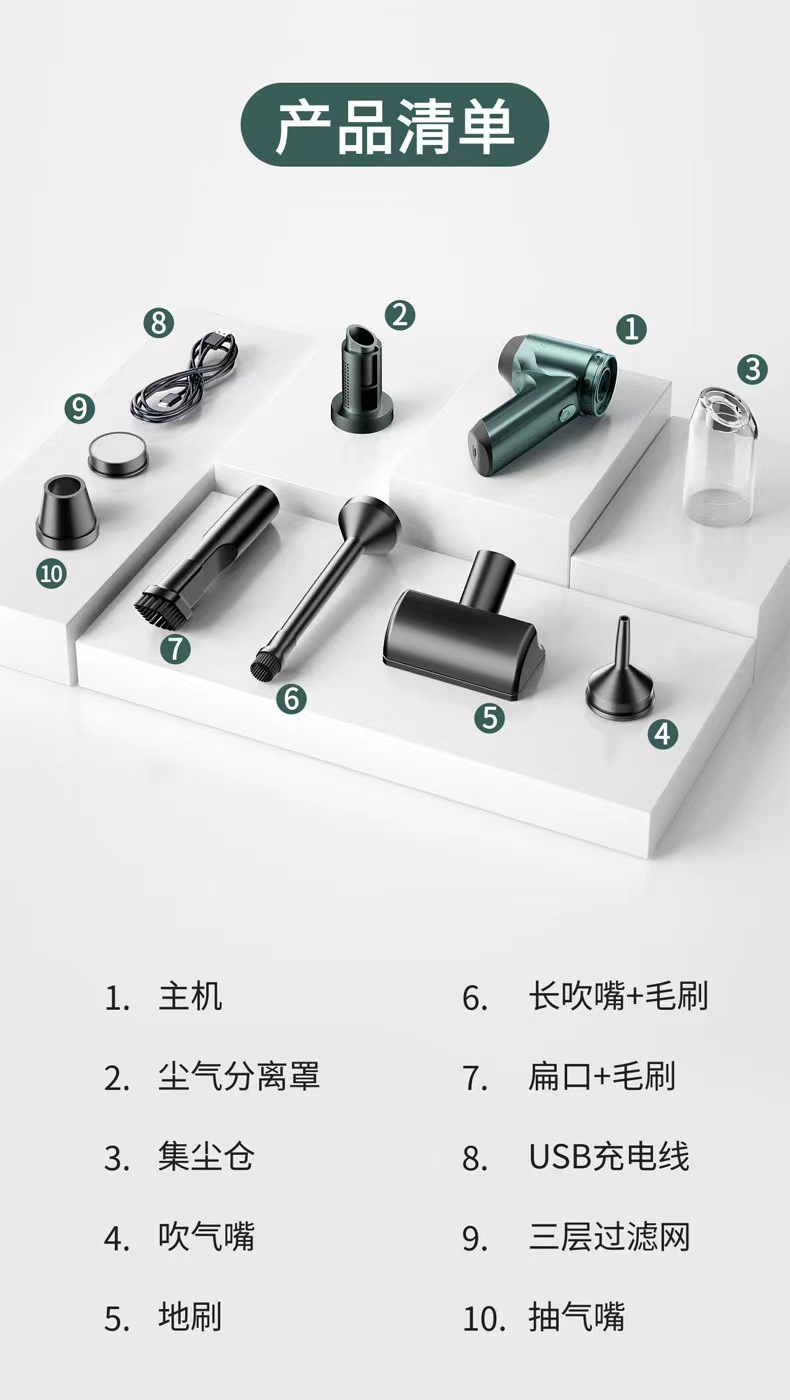 产品清单

8
2
1
3
9
10
7
6
5
4

1. 主机
2. 尘气分离罩
3. 集尘仓
4. 吹气嘴
5. 地刷

6. 长吹嘴+毛刷
7. 扁口+毛刷
8. USB充电线
9. 三层过滤网
10. 抽气嘴