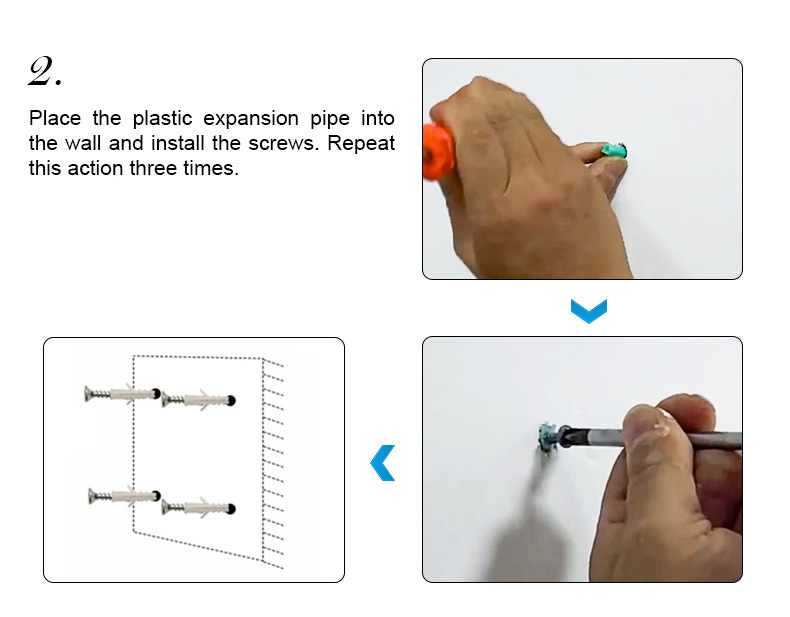 2.

Place the plastic expansion pipe into the wall and install the screws. Repeat this action three times.