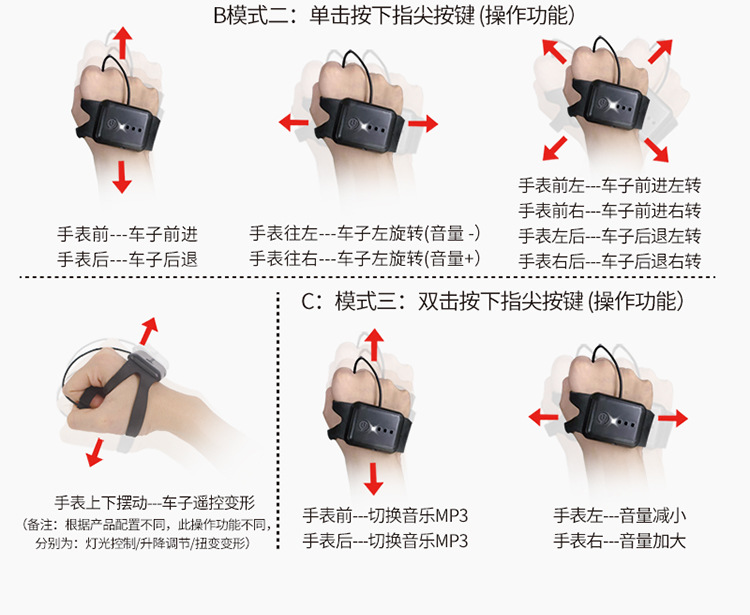 B模式二：单击按下指尖按键 (操作功能)

手表前---车子前进
手表后---车子后退

手表往左---车子左旋转(音量 -)
手表往右---车子左旋转(音量+)

手表前左---车子前进左转
手表前右---车子前进右转
手表左后---车子后退左转
手表右后---车子后退右转

手表上下摆动---车子遥控变形
(备注：根据产品配置不同，此操作功能不同，分别为：灯光控制/升降调节/扭变变形)

C：模式三：双击按下指尖按键 (操作功能)

手表前---切换音乐MP3
手表后---切换音乐MP3

手表左---音量减小
手表右---音量加大