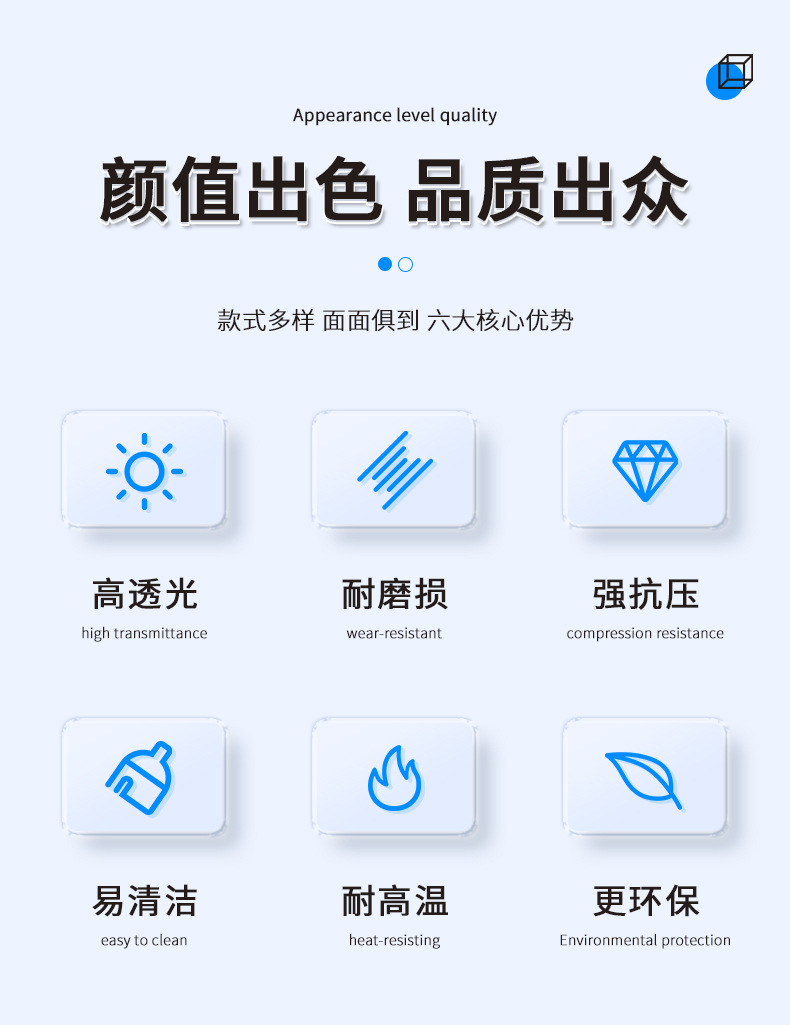 Appearance level quality

颜值出色 品质出众

款式多样 面面俱到 六大核心优势

高透光
high transmittance

耐磨损
wear-resistant

强抗压
compression resistance

易清洁
easy to clean

耐高温
heat-resisting

更环保
Environmental protection