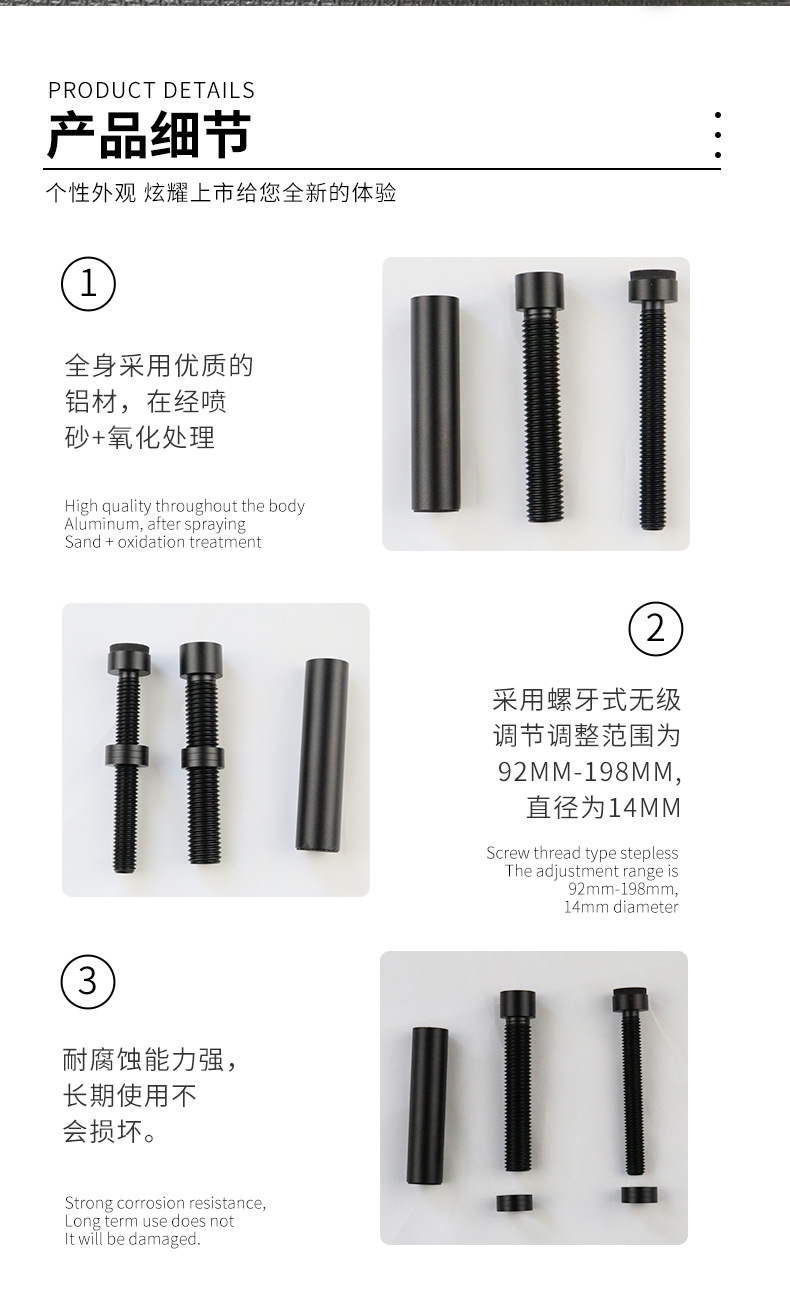 PRODUCT DETAILS
产品细节

个性外观 炫耀上市给您全新的体验

①

全身采用优质的铝材，在经喷砂+氧化处理

High quality throughout the body
Aluminum, after spraying
Sand + oxidation treatment

②

采用螺牙式无级调节调整范围为92MM-198MM,直径为14MM

Screw thread type stepless
The adjustment range is
92mm-198mm,
14mm diameter

③

耐腐蚀能力强，长期使用不会损坏。

Strong corrosion resistance,
Long term use does not
It will be damaged.