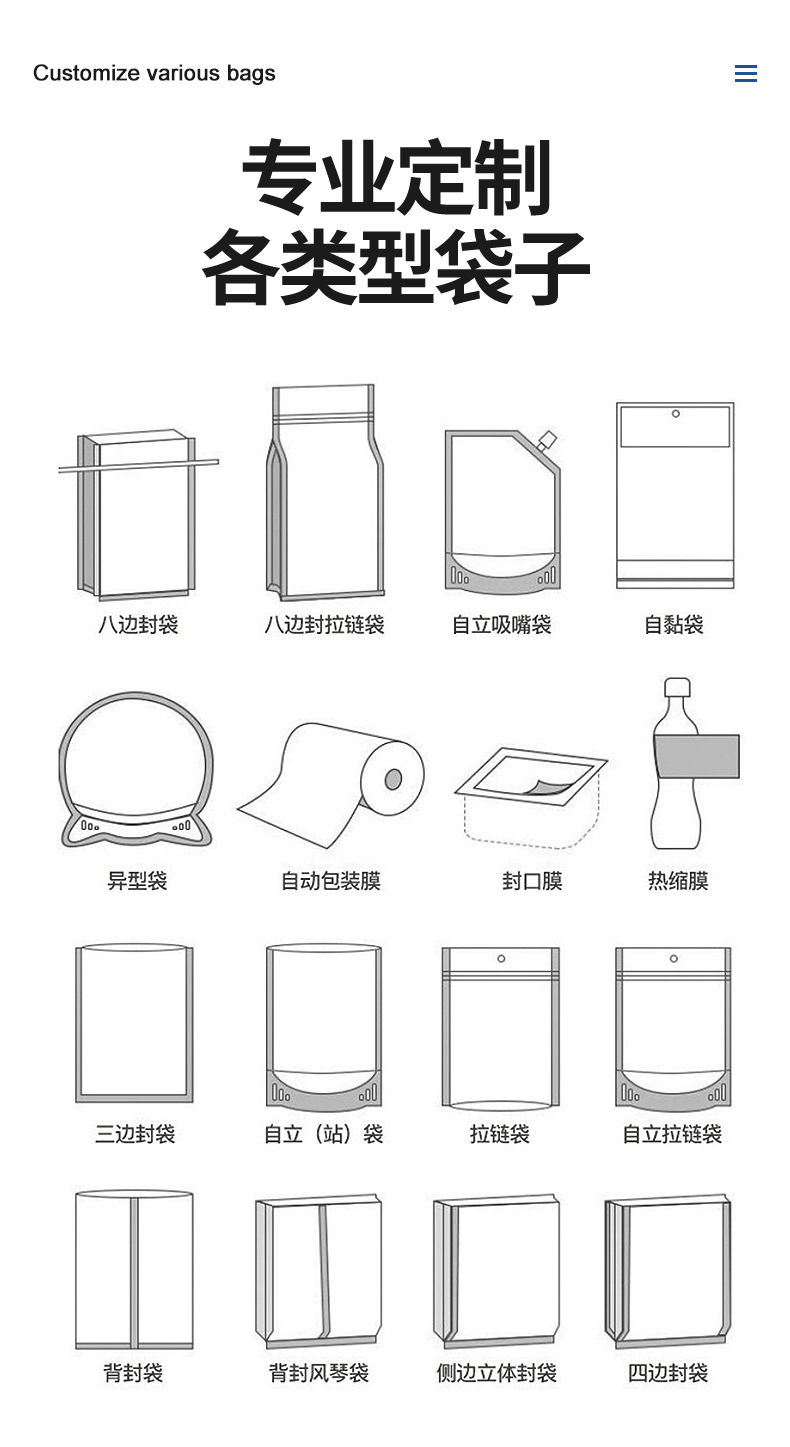 Customize various bags

专业定制
各类型袋子

八边封袋

八边封拉链袋

自立吸嘴袋

自黏袋

异型袋

自动包装膜

封口膜

热缩膜

三边封袋

自立（站）袋

拉链袋

自立拉链袋

背封袋

背封风琴袋

侧边立体封袋

四边封袋