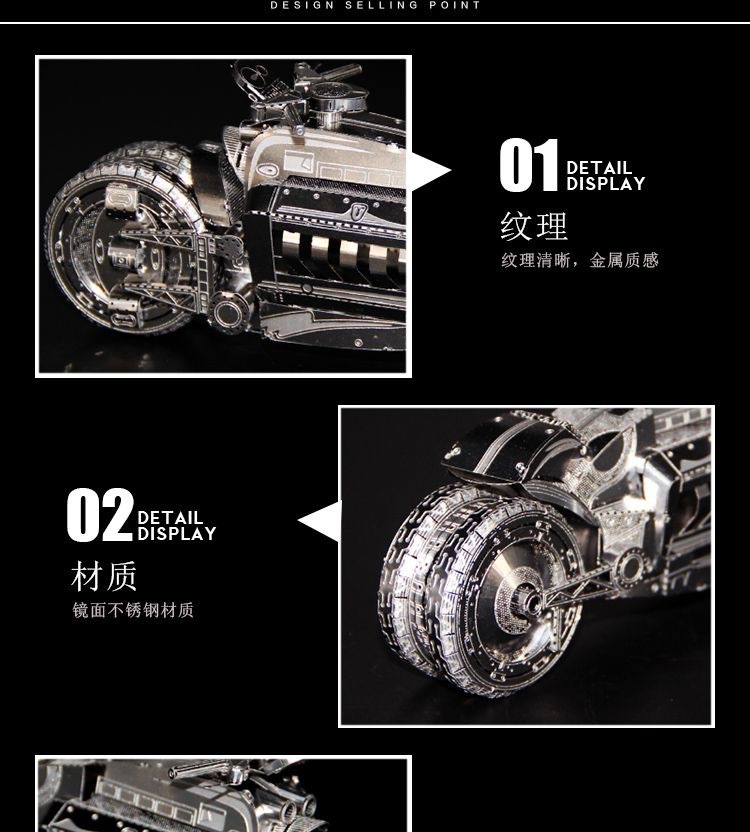 DESIGN SELLING POINT

01 DETAIL DISPLAY
纹理
纹理清晰，金属质感

02 DETAIL DISPLAY
材质
镜面不锈钢材质