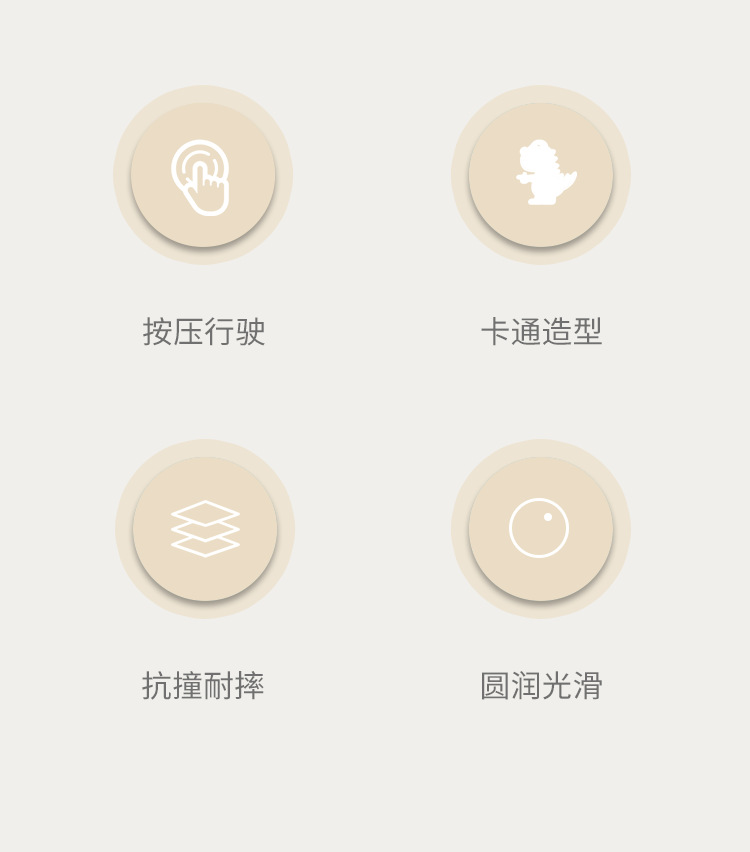 按压行驶

卡通造型

抗撞耐摔

圆润光滑