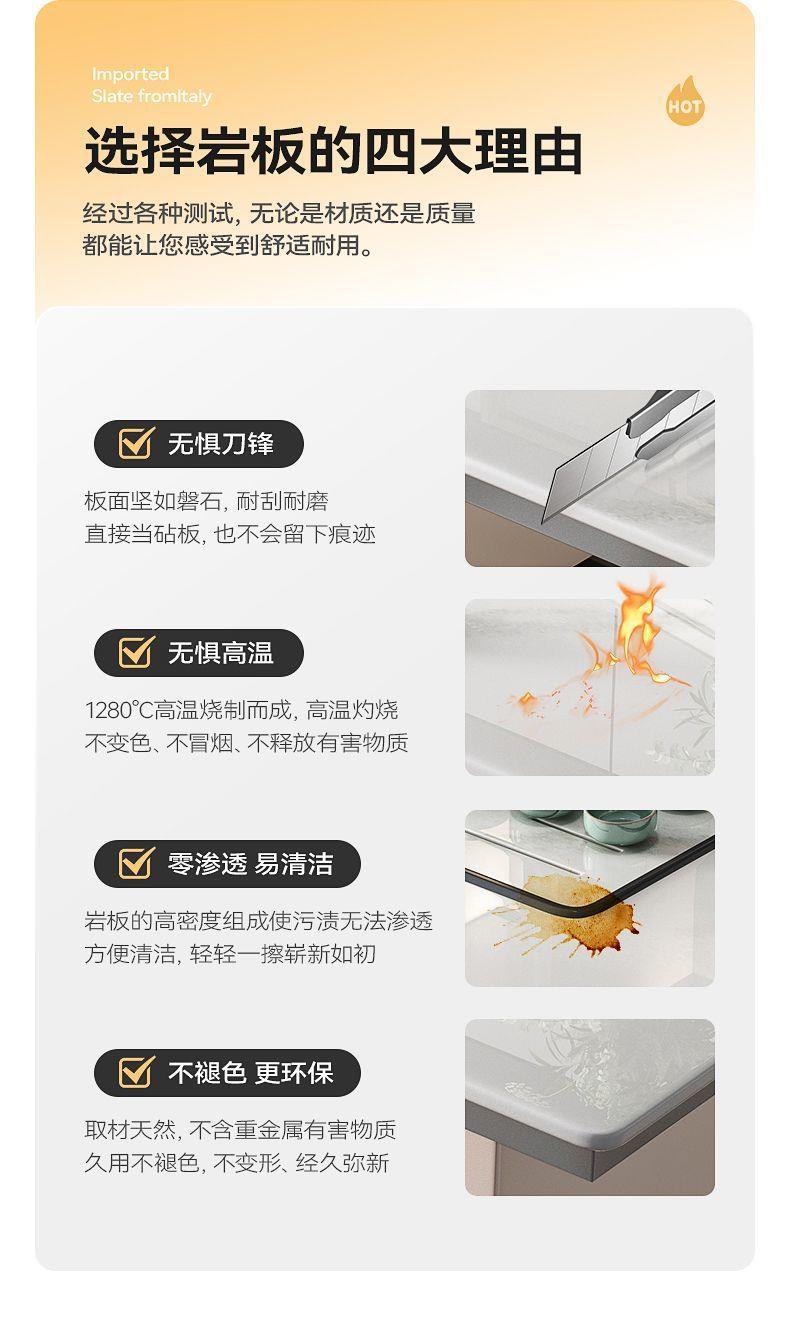 Imported
Slate fromitaly

HOT

选择岩板的四大理由

经过各种测试, 无论是材质还是质量
都能让您感受到舒适耐用。

无惧刀锋

板面坚如磐石, 耐刮耐磨
直接当砧板, 也不会留下痕迹

无惧高温

1280℃高温烧制而成, 高温灼烧
不变色、不冒烟、不释放有害物质

零渗透 易清洁

岩板的高密度组成使污渍无法渗透
方便清洁, 轻轻一擦崭新如初

不褪色 更环保

取材天然, 不含重金属有害物质
久用不褪色, 不变形、经久弥新