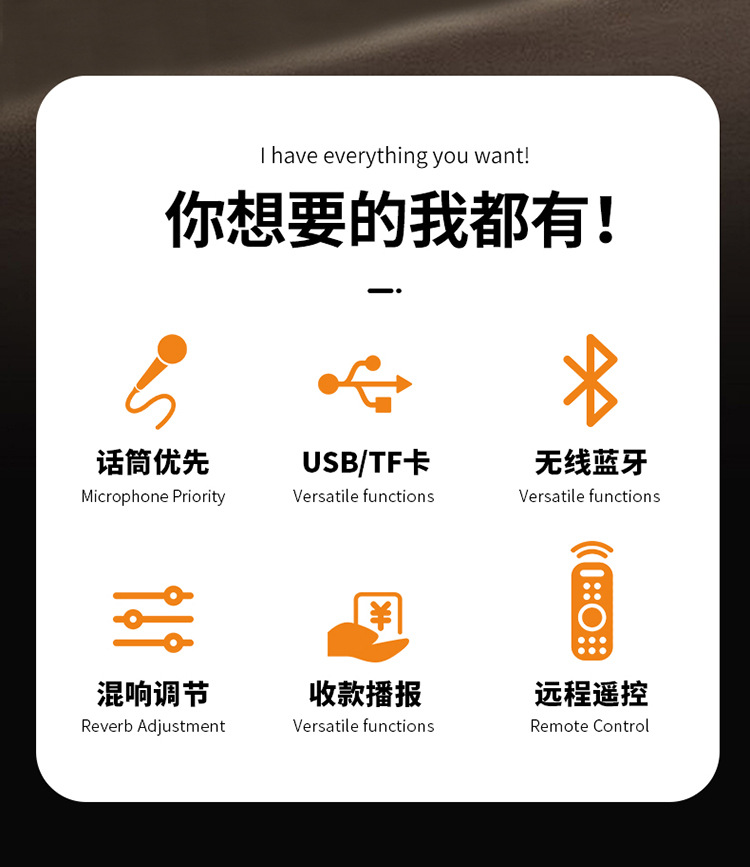 I have everything you want!

你想要的我都有!

话筒优先
Microphone Priority

USB/TF卡
Versatile functions

无线蓝牙
Versatile functions

混响调节
Reverb Adjustment

收款播报
Versatile functions

远程遥控
Remote Control