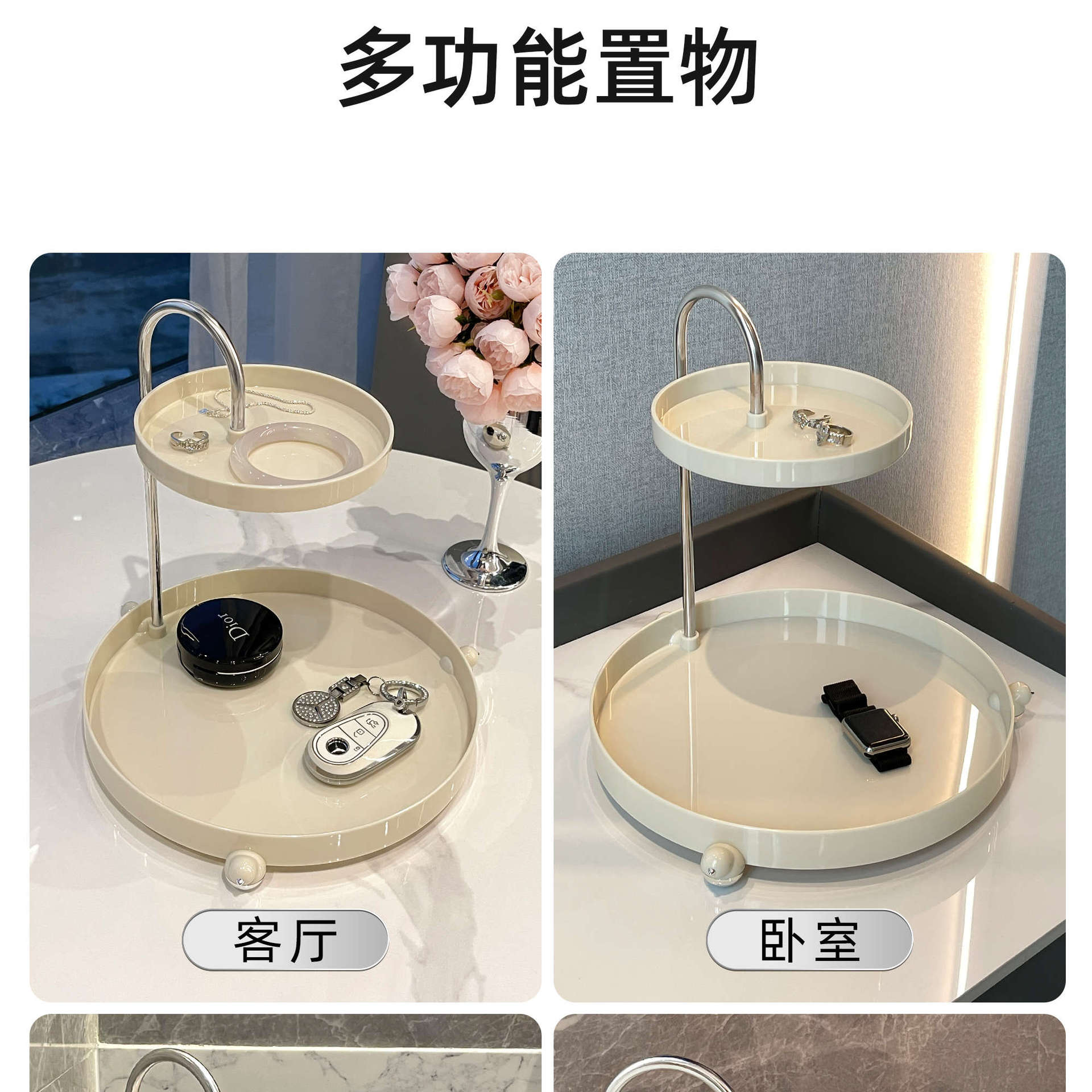 多功能置物

Dior

客厅

卧室