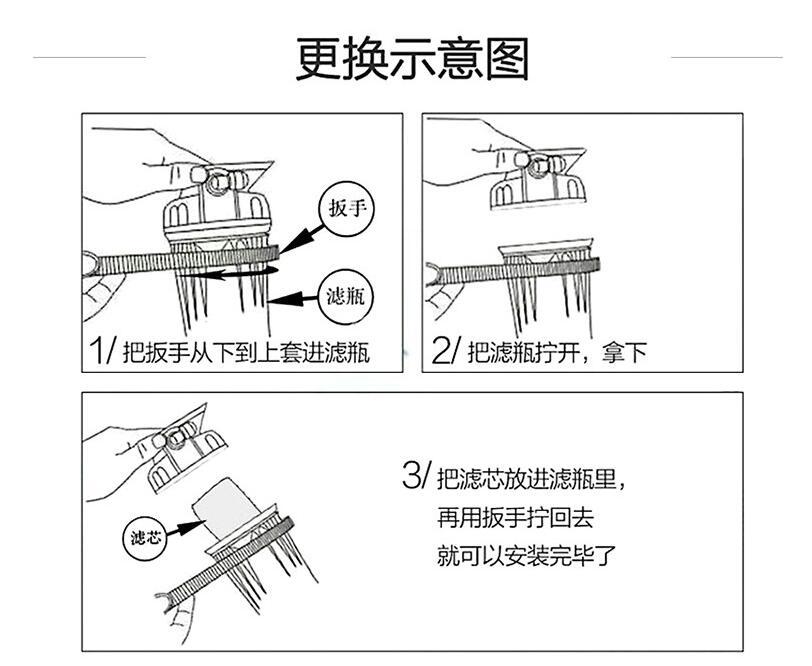 更换示意图

扳手

滤瓶

1/ 把扳手从下到上套进滤瓶

2/ 把滤瓶拧开，拿下

滤芯

3/ 把滤芯放进滤瓶里，
再用扳手拧回去
就可以安装完毕了