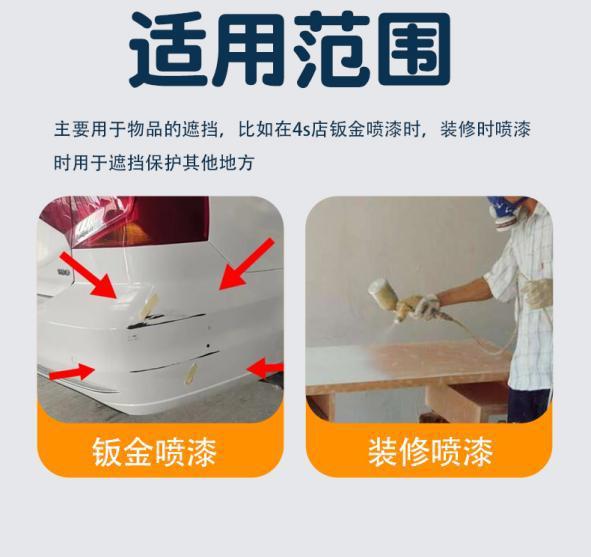 适用范围

主要用于物品的遮挡，比如在4s店钣金喷漆时，装修时喷漆时用于遮挡保护其他地方

钣金喷漆

装修喷漆