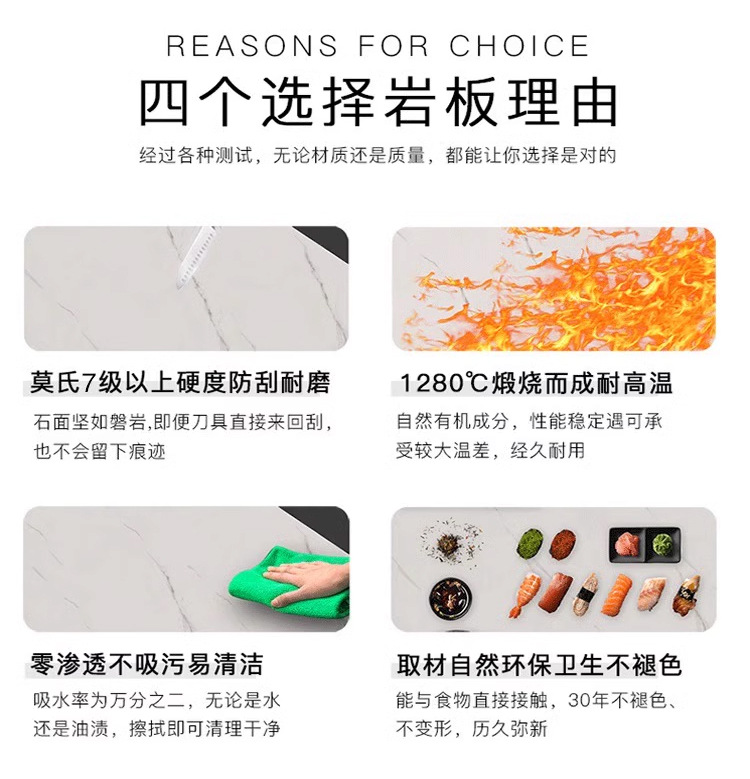 REASONS FOR CHOICE
四个选择岩板理由
经过各种测试，无论材质还是质量，都能让你选择是对的

莫氏7级以上硬度防刮耐磨
石面坚如磐岩,即便刀具直接来回刮，也不会留下痕迹

1280℃煅烧而成耐高温
自然有机成分，性能稳定遇可承受较大温差，经久耐用

零渗透不吸污易清洁
吸水率为万分之二，无论是水还是油渍，擦拭即可清理干净

取材自然环保卫生不褪色
能与食物直接接触，30年不褪色、不变形，历久弥新