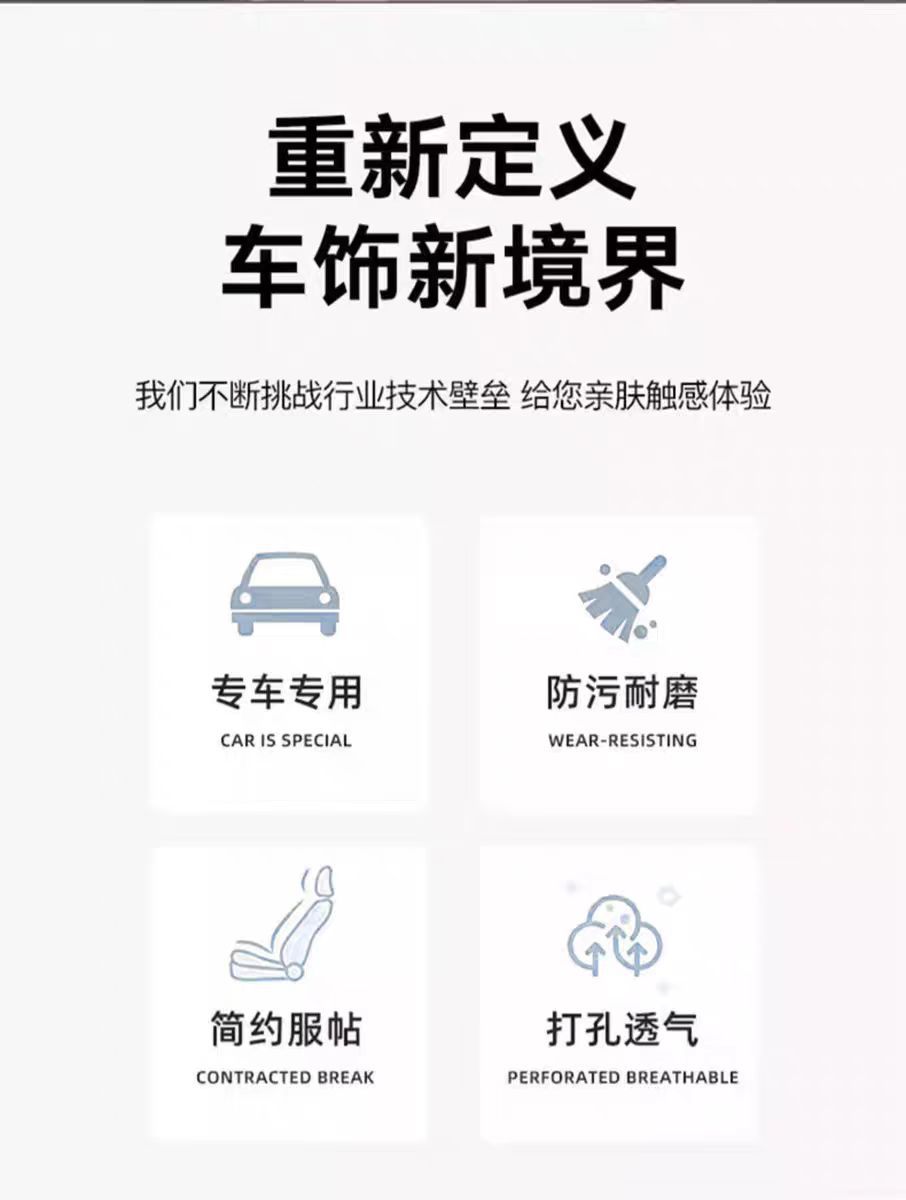 重新定义
车饰新境界

我们不断挑战行业技术壁垒 给您亲肤触感体验

专车专用
CAR IS SPECIAL

防污耐磨
WEAR-RESISTING

简约服帖
CONTRACTED BREAK

打孔透气
PERFORATED BREATHABLE