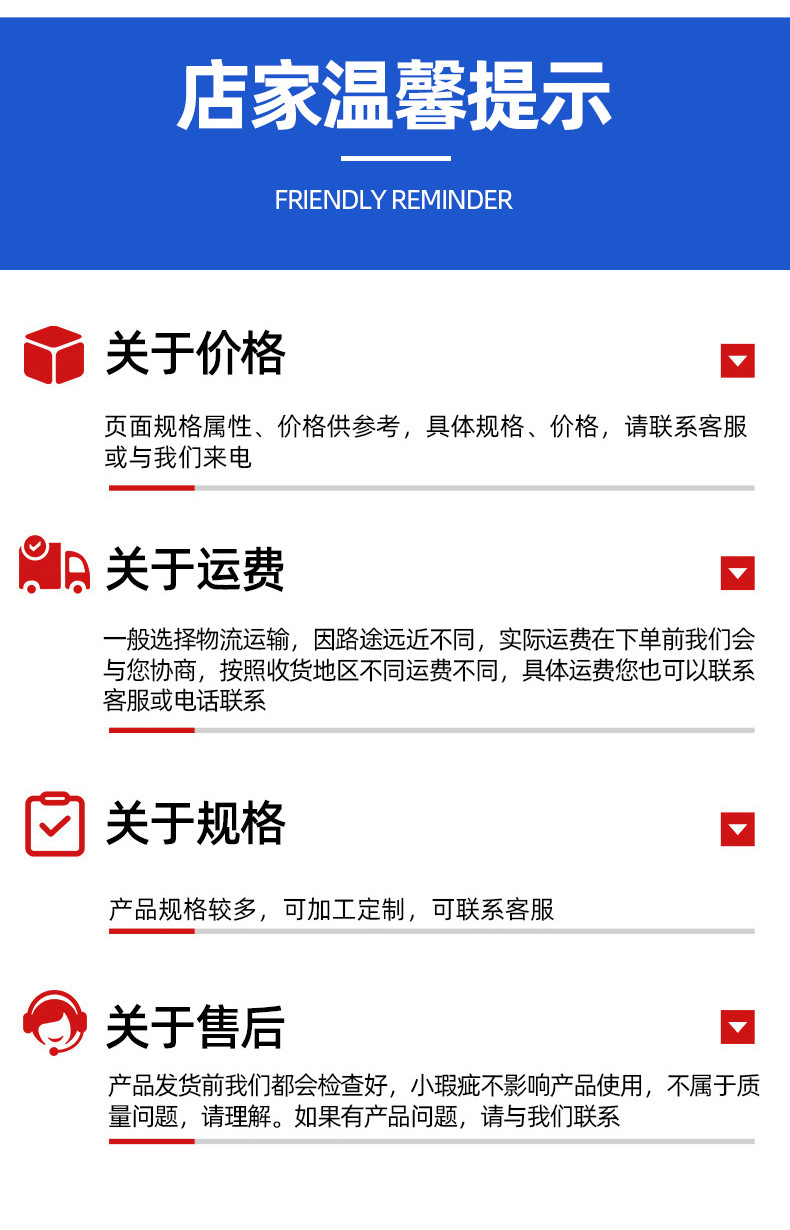 店家温馨提示

FRIENDLY REMINDER

关于价格

页面规格属性、价格供参考，具体规格、价格，请联系客服或与我们来电

关于运费

一般选择物流运输，因路途远近不同，实际运费在下单前我们会与您协商，按照收货地区不同运费不同，具体运费您也可以联系客服或电话联系

关于规格

产品规格较多，可加工定制，可联系客服

关于售后

产品发货前我们都会检查好，小瑕疵不影响产品使用，不属于质量问题，请理解。如果有产品问题，请与我们联系