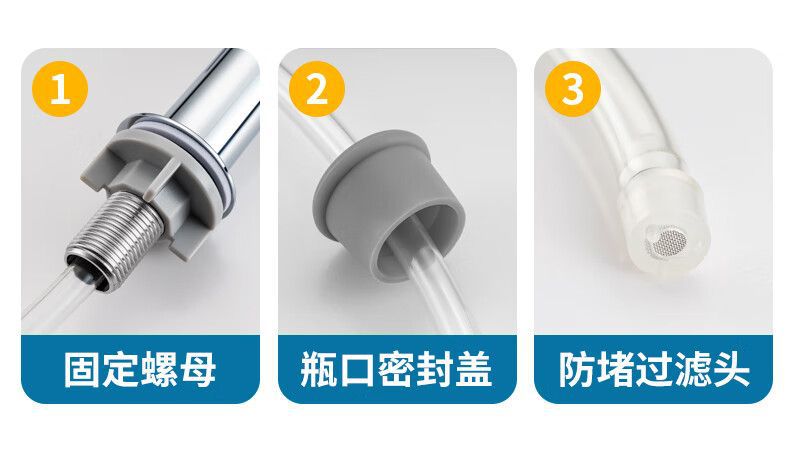 1
固定螺母

2
瓶口密封盖

3
防堵过滤头