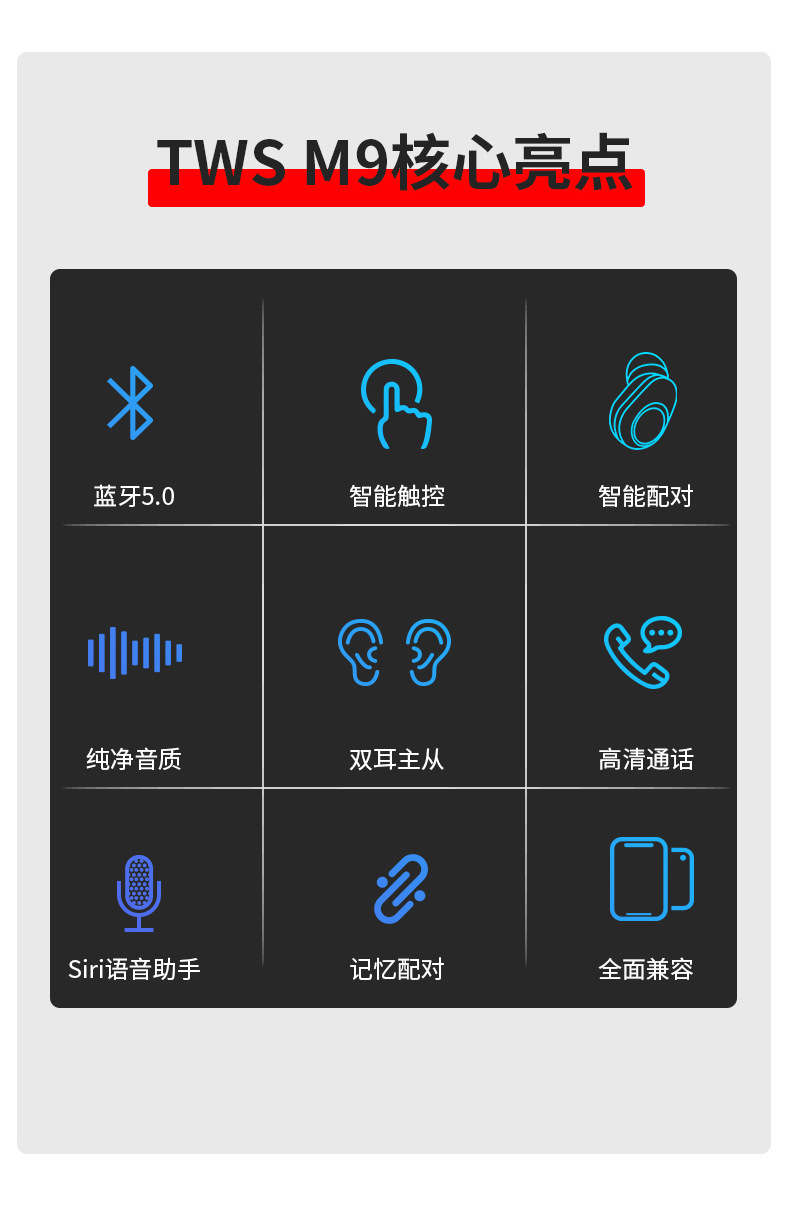 TWS M9核心亮点

蓝牙5.0

智能触控

智能配对

纯净音质

双耳主从

高清通话

Siri语音助手

记忆配对

全面兼容