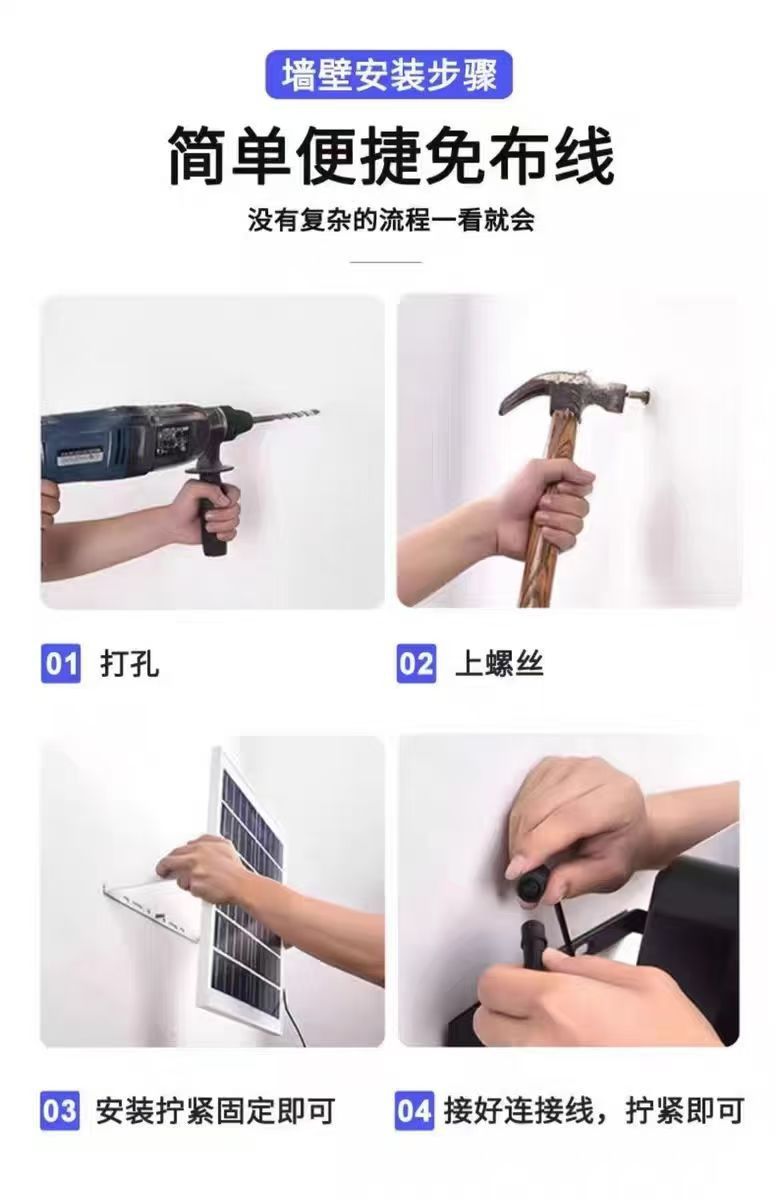 墙壁安装步骤

简单便捷免布线

没有复杂的流程一看就会

01 打孔

02 上螺丝

03 安装拧紧固定即可

04 接好连接线，拧紧即可