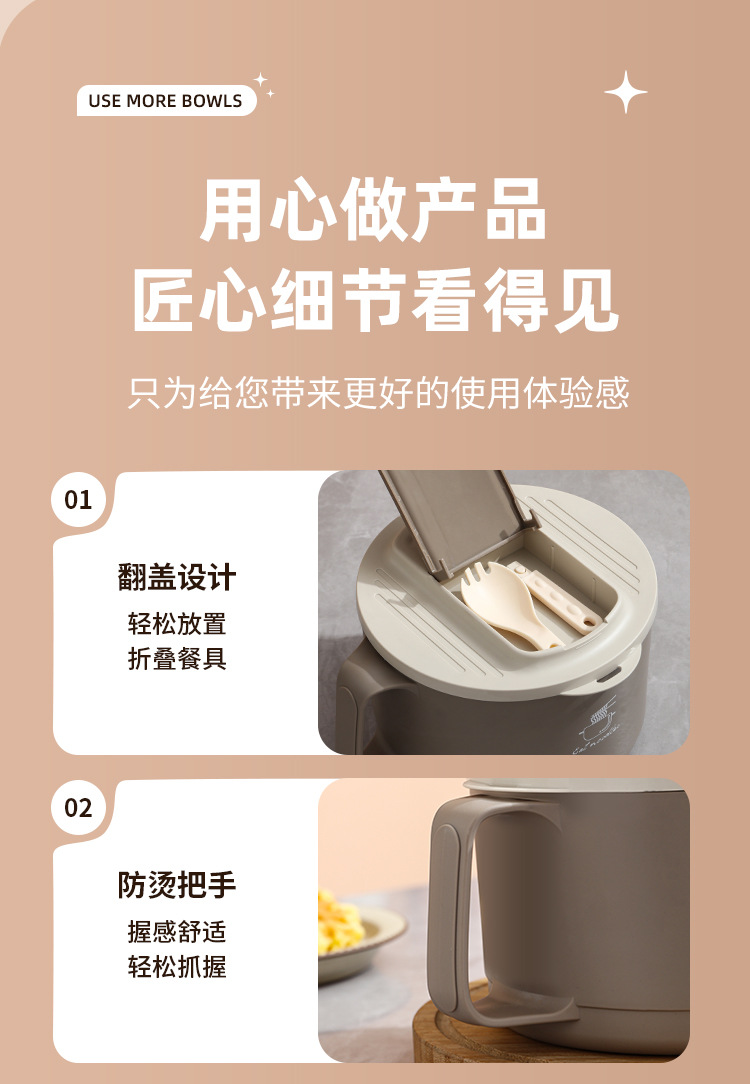 USE MORE BOWLS

用心做产品
匠心细节看得见

只为给您带来更好的使用体验感

01

翻盖设计

轻松放置
折叠餐具

02

防烫把手

握感舒适
轻松抓握