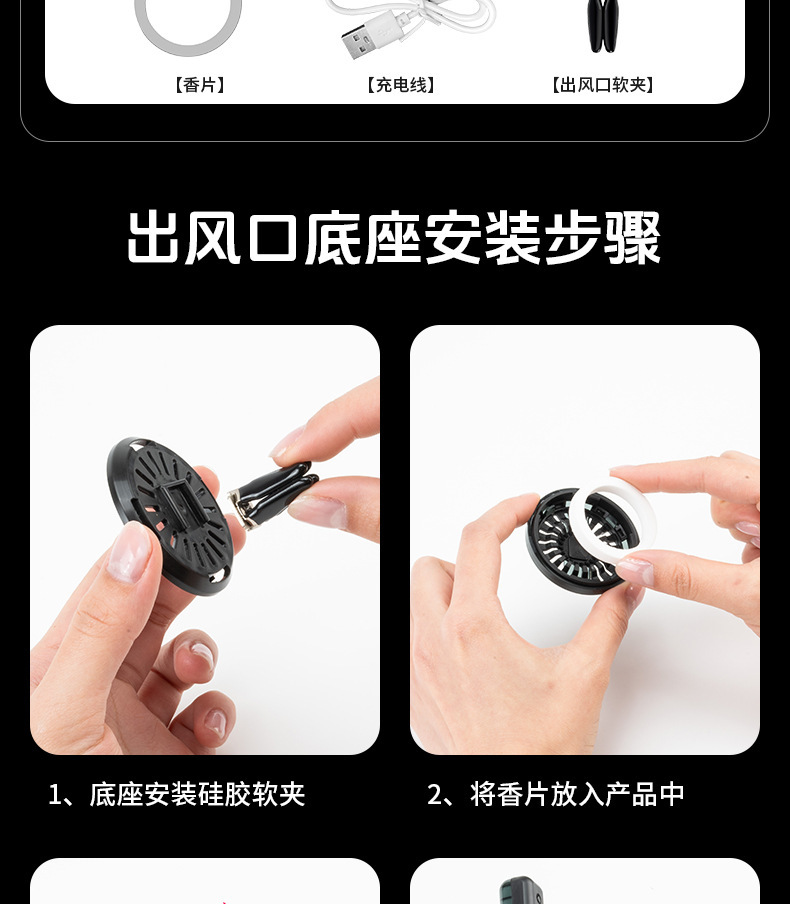 【香片】 【充电线】 【出风口软夹】

出风口底座安装步骤

1、底座安装硅胶软夹

2、将香片放入产品中