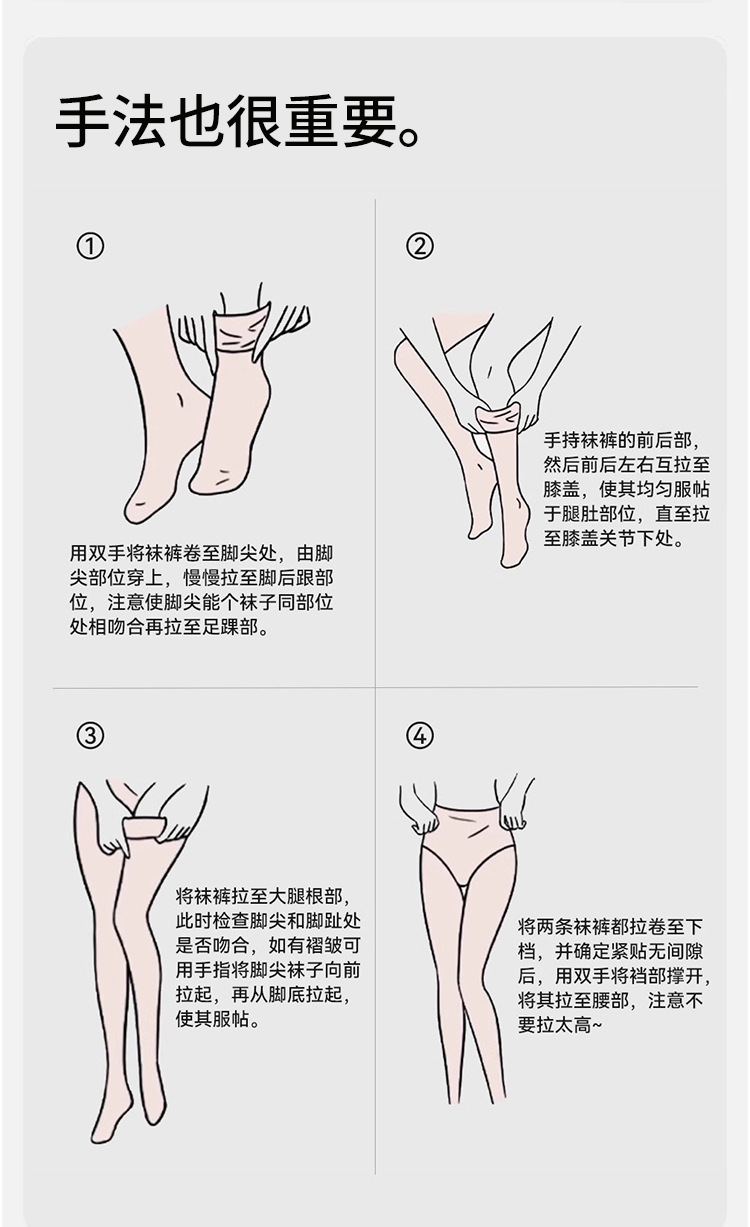 手法也很重要。

①

用双手将袜裤卷至脚尖处，由脚尖部位穿上，慢慢拉至脚后跟部位，注意使脚尖能个袜子同部位处相吻合再拉至足踝部。

②

手持袜裤的前后部，然后前后左右互拉至膝盖，使其均匀服帖于腿肚部位，直至拉至膝盖关节下处。

③

将袜裤拉至大腿根部，此时检查脚尖和脚趾处是否吻合，如有褶皱可用手指将脚尖袜子向前拉起，再从脚底拉起，使其服帖。

④

将两条袜裤都拉卷至下档，并确定紧贴无间隙后，用双手将裆部撑开，将其拉至腰部，注意不要拉太高~