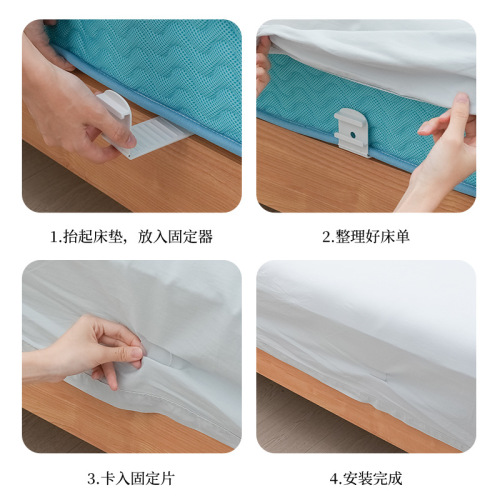 1.抬起床垫，放入固定器

2.整理好床单

3.卡入固定片

4.安装完成