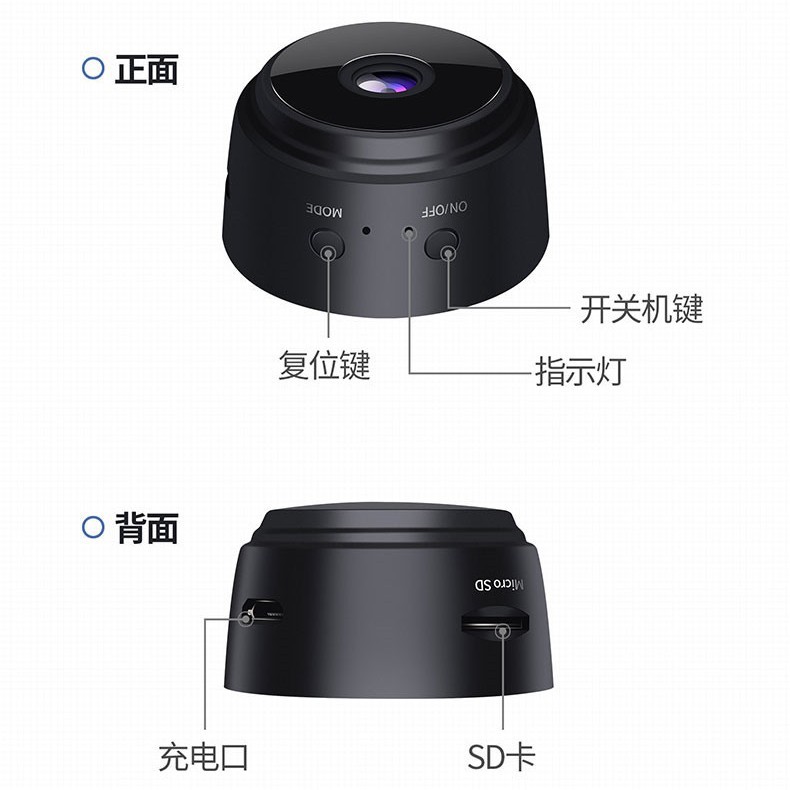 正面

MODE

ON/OFF

开关机键

复位键

指示灯

背面

Micro SD

充电口

SD卡