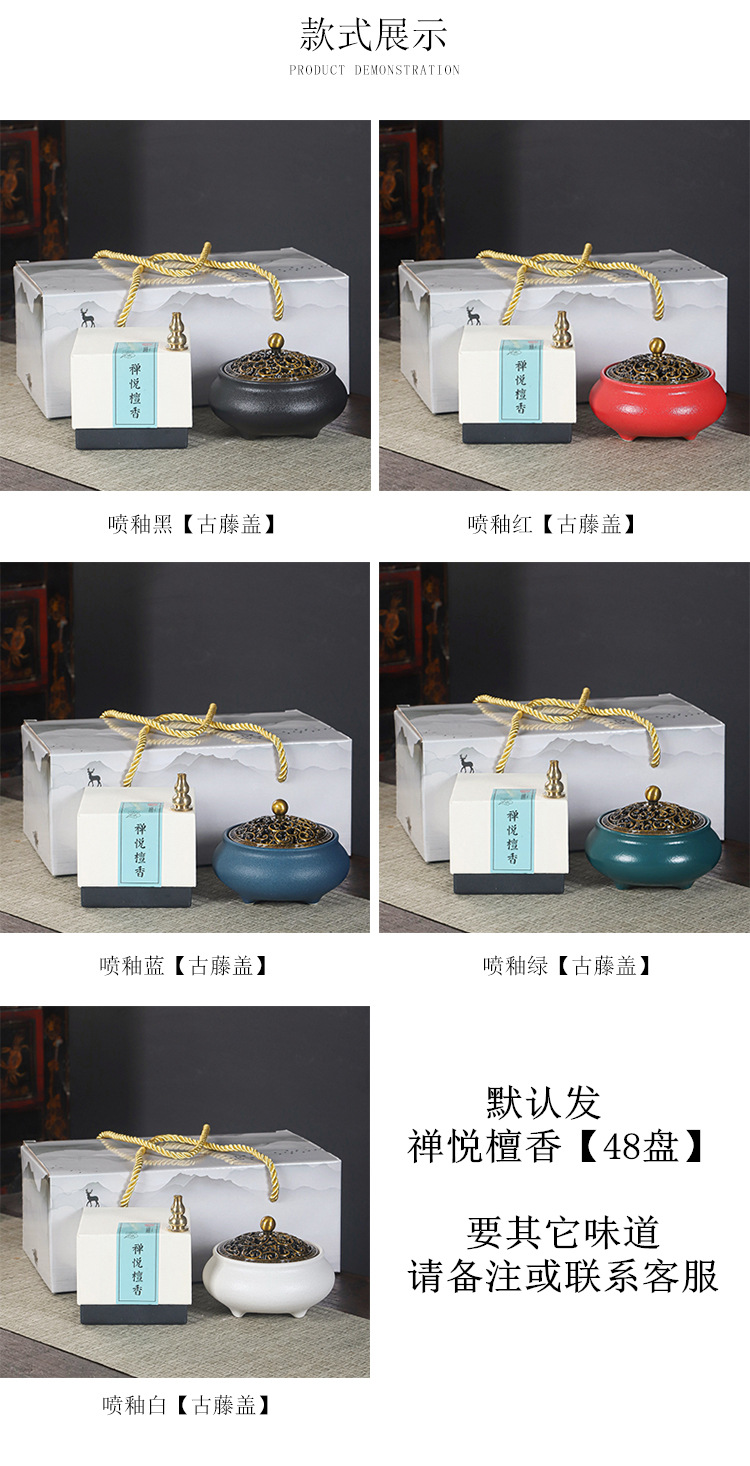 款式展示
PRODUCT DEMONSTRATION

禅悦檀香

喷釉黑【古藤盖】

禅悦檀香

喷釉红【古藤盖】

禅悦檀香

喷釉蓝【古藤盖】

禅悦檀香

喷釉绿【古藤盖】

禅悦檀香

喷釉白【古藤盖】

默认发
禅悦檀香【48盘】

要其它味道
请备注或联系客服