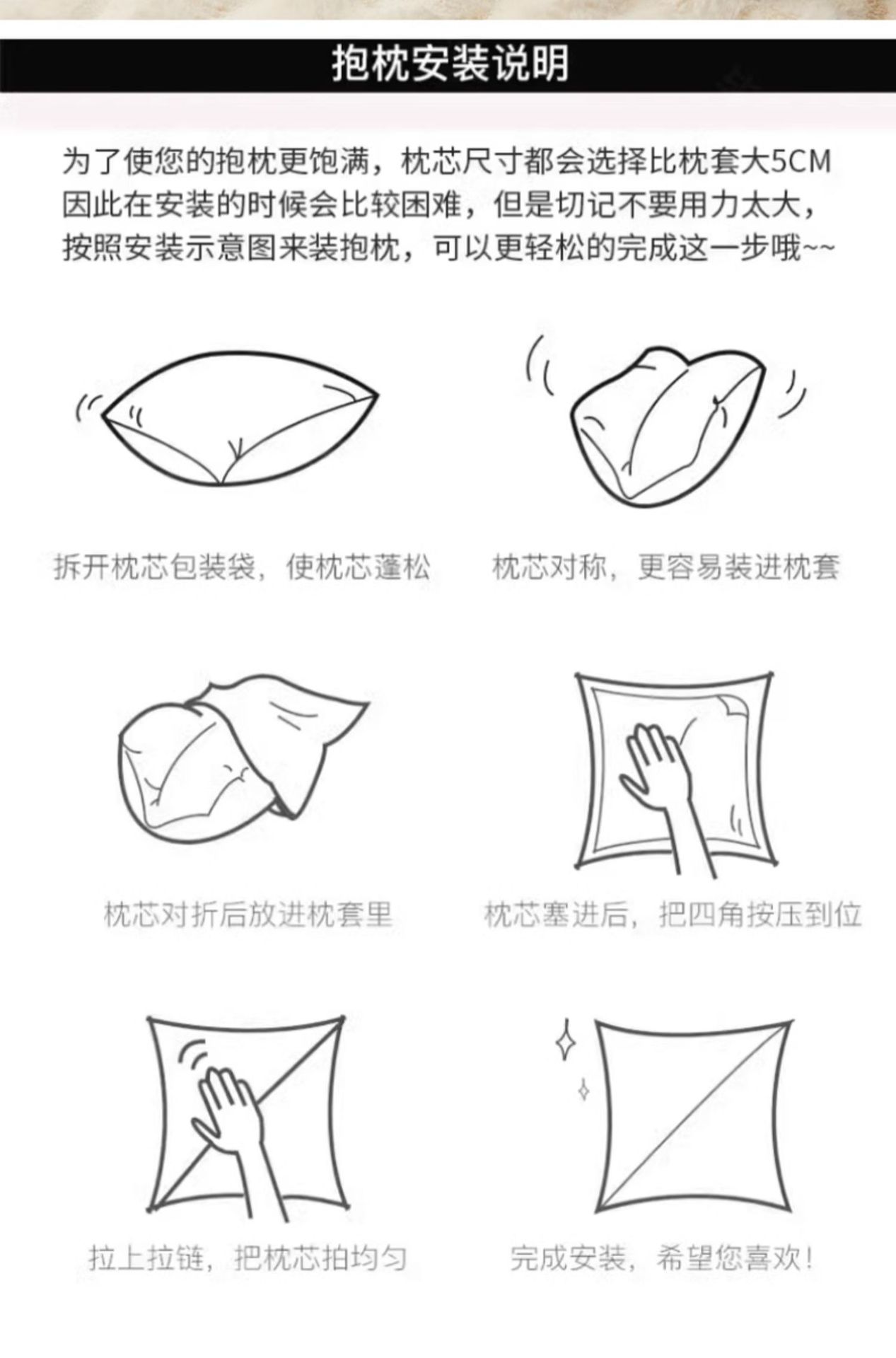 抱枕安装说明

为了使您的抱枕更饱满，枕芯尺寸都会选择比枕套大5CM 因此在安装的时候会比较困难，但是切记不要用力太大，按照安装示意图来装抱枕，可以更轻松的完成这一步哦~~

拆开枕芯包装袋，使枕芯蓬松

枕芯对称，更容易装进枕套

枕芯对折后放进枕套里

枕芯塞进后，把四角按压到位

拉上拉链，把枕芯拍均匀

完成安装，希望您喜欢！