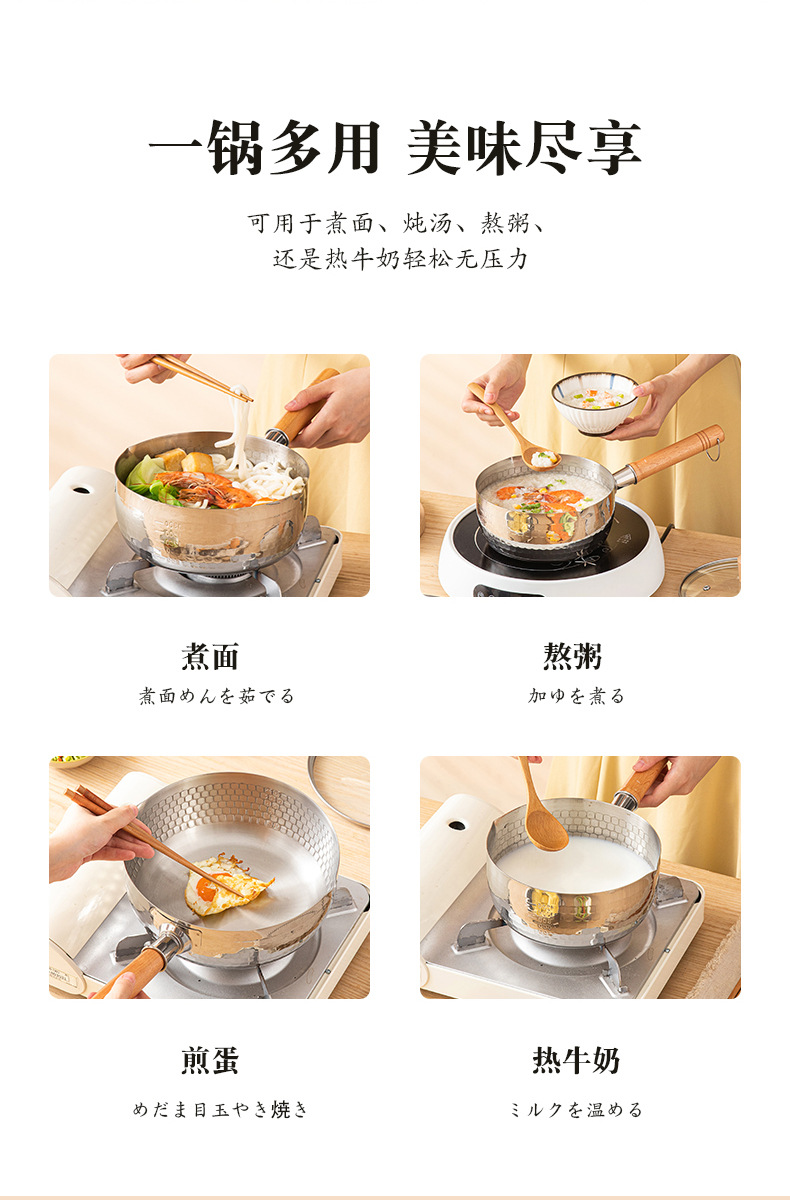 一锅多用 美味尽享

可用于煮面、炖汤、熬粥、
还是热牛奶轻松无压力

煮面
煮面めんを茹でる

熬粥
加ゆを煮る

煎蛋
めだま目玉やき焼き

热牛奶
ミルクを温める