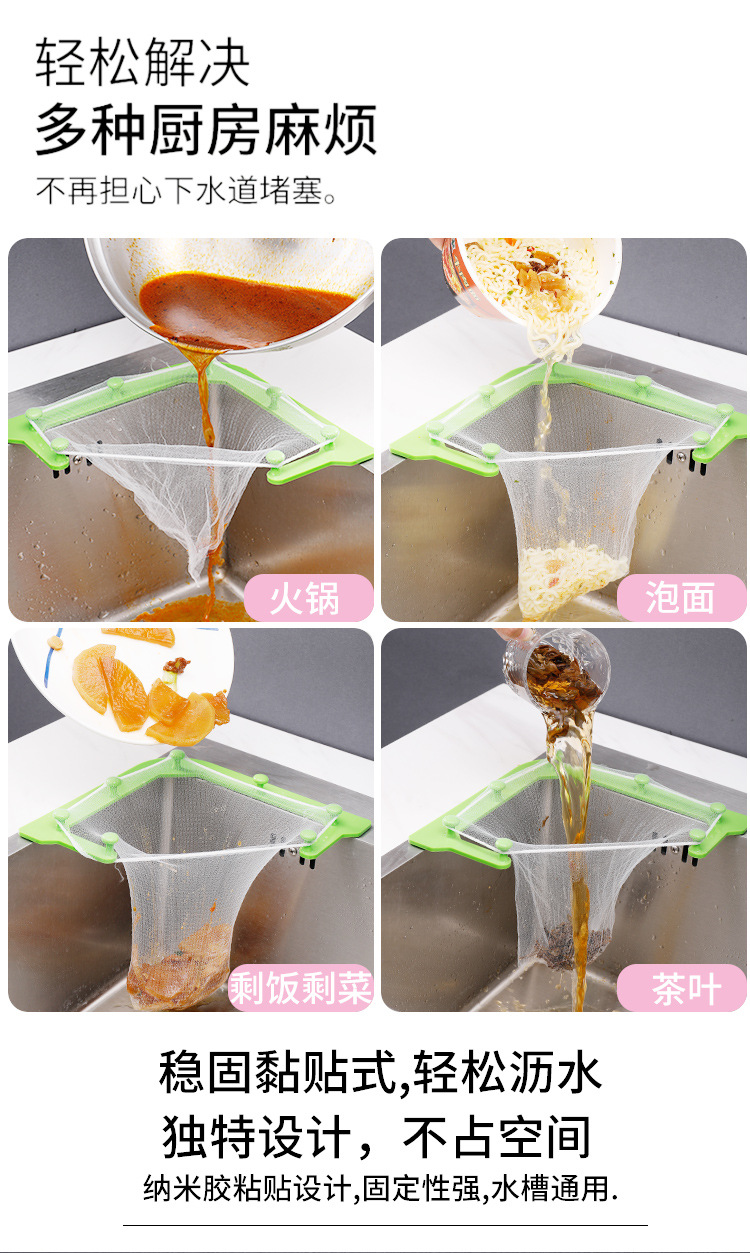 轻松解决
多种厨房麻烦
不再担心下水道堵塞。

火锅

泡面

剩饭剩菜

茶叶

稳固黏贴式,轻松沥水
独特设计，不占空间
纳米胶粘贴设计,固定性强,水槽通用.