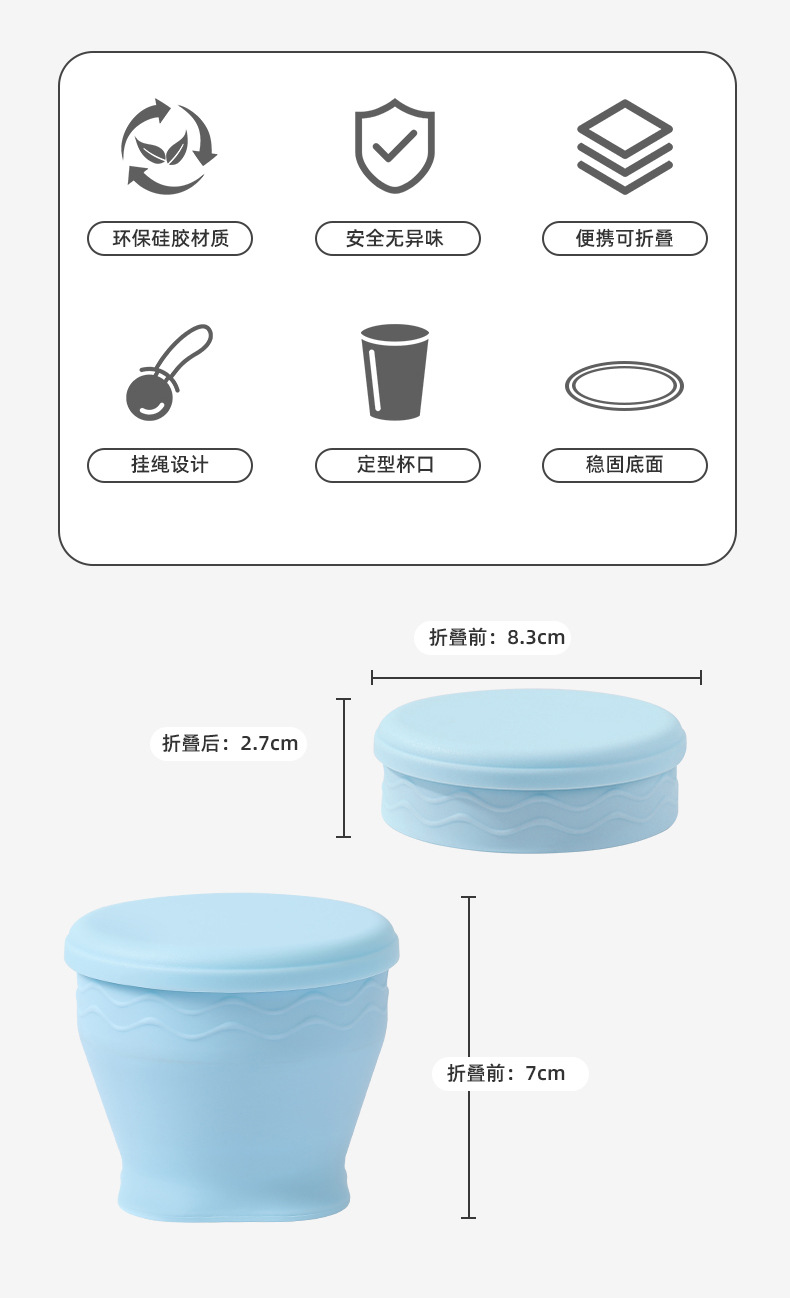 环保硅胶材质

安全无异味

便携可折叠

挂绳设计

定型杯口

稳固底面

折叠前：8.3cm

折叠后：2.7cm

折叠前：7cm