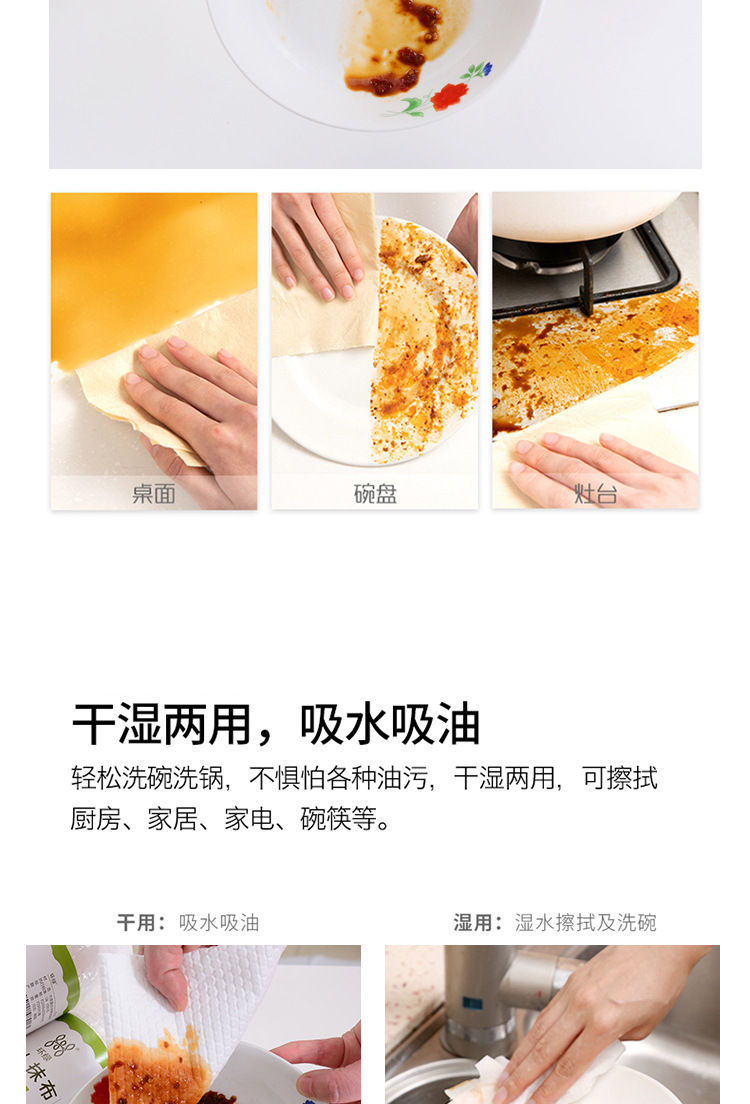 桌面

碗盘

灶台

干湿两用，吸水吸油

轻松洗碗洗锅，不惧怕各种油污，干湿两用，可擦拭厨房、家居、家电、碗筷等。

干用：吸水吸油

湿用：湿水擦拭及洗碗

抹布