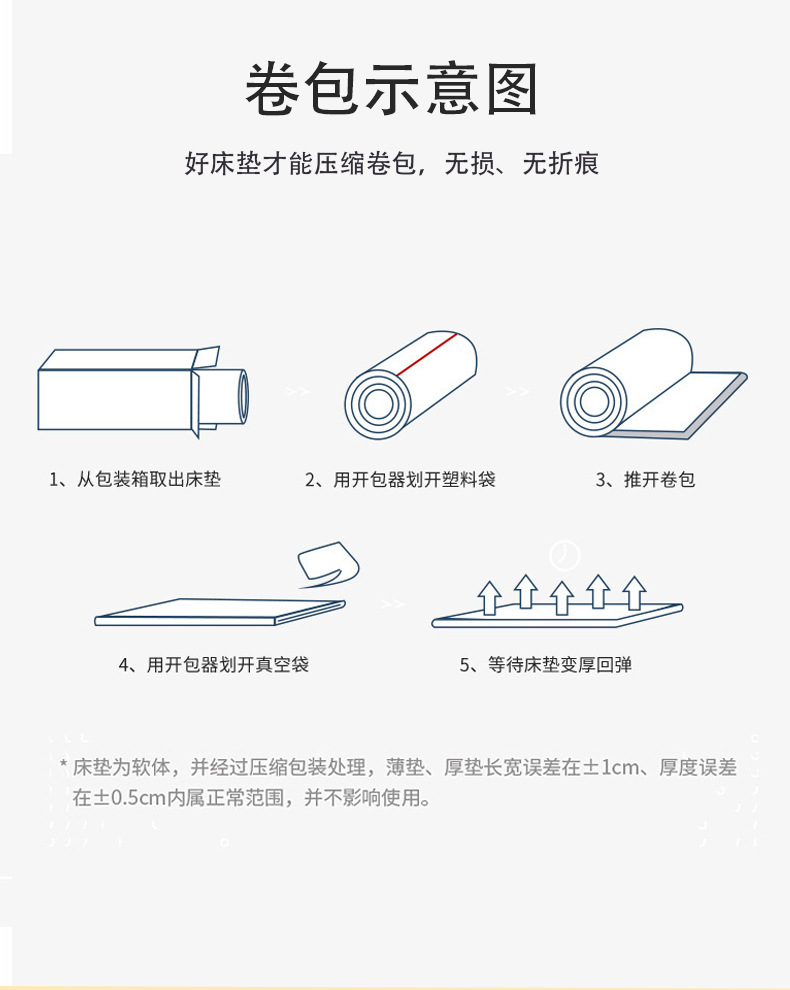 卷包示意图

好床垫才能压缩卷包，无损、无折痕

1、从包装箱取出床垫

2、用开包器划开塑料袋

3、推开卷包

4、用开包器划开真空袋

5、等待床垫变厚回弹

* 床垫为软体，并经过压缩包装处理，薄垫、厚垫长宽误差在±1cm、厚度误差在±0.5cm内属正常范围，并不影响使用。