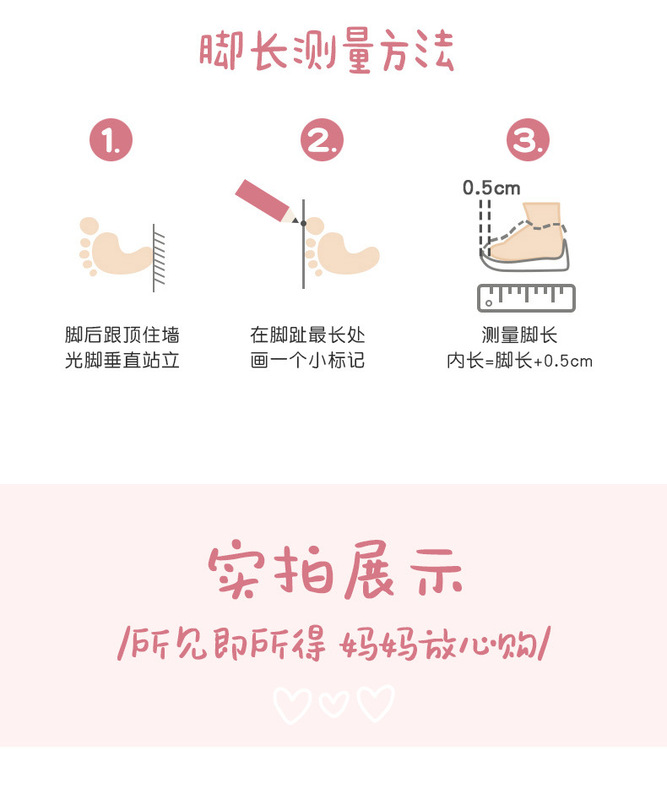 脚长测量方法

1.

脚后跟顶住墙
光脚垂直站立

2.

在脚趾最长处
画一个小标记

3.

0.5cm

测量脚长
内长=脚长+0.5cm

实拍展示

/所见即所得 妈妈放心购/