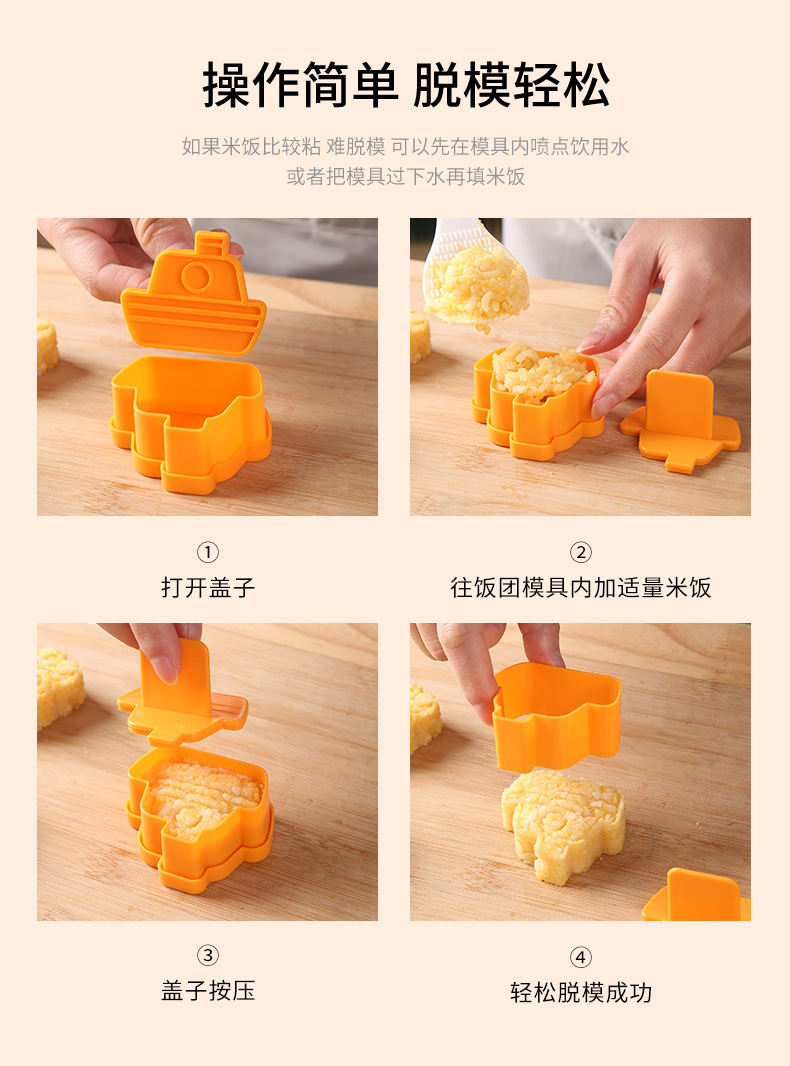 操作简单 脱模轻松

如果米饭比较粘 难脱模 可以先在模具内喷点饮用水
或者把模具过下水再填米饭

①
打开盖子

②
往饭团模具内加适量米饭

③
盖子按压

④
轻松脱模成功