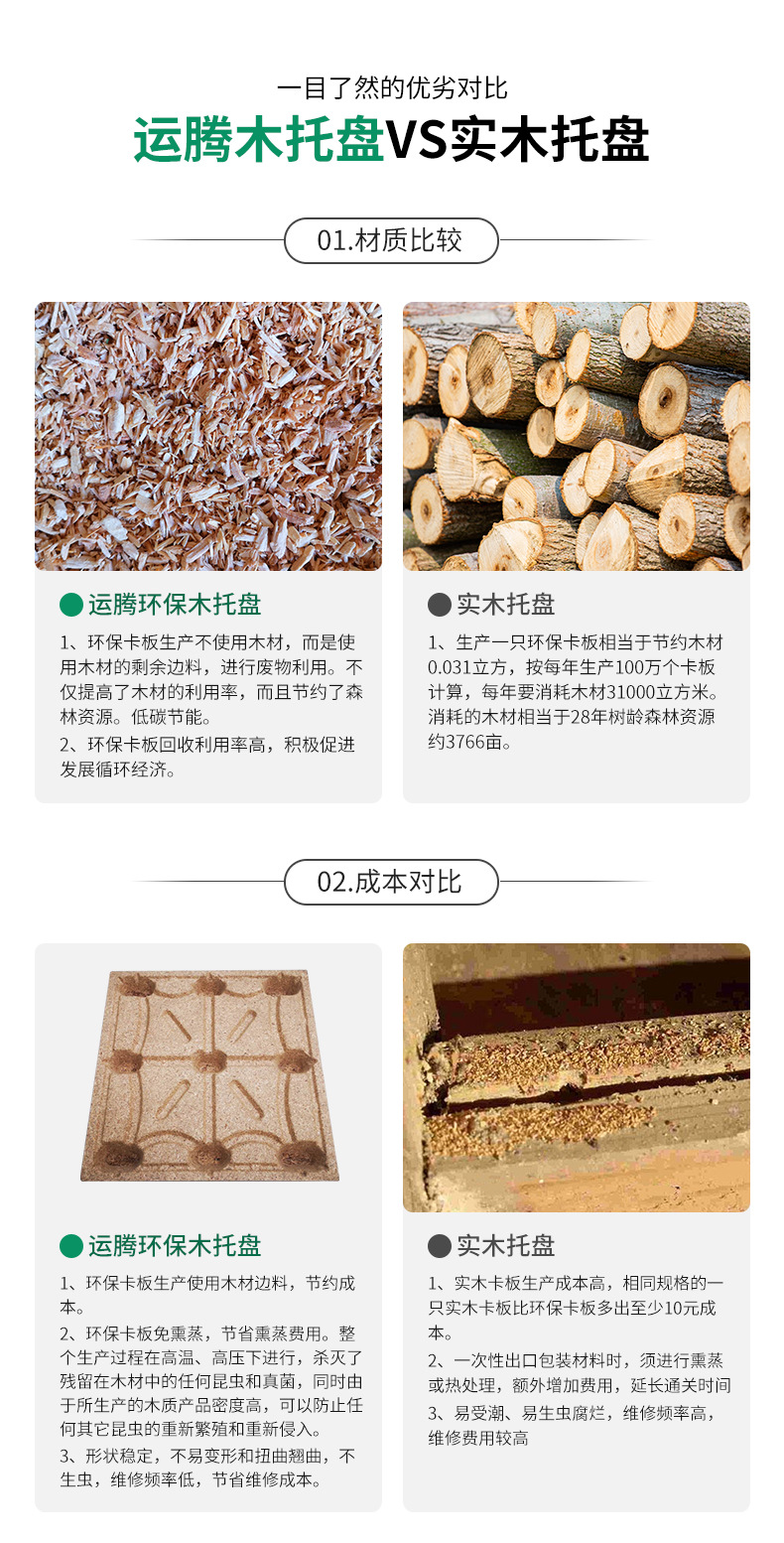 一目了然的优劣对比

运腾木托盘VS实木托盘

01.材质比较

运腾环保木托盘

1、环保卡板生产不使用木材，而是使用木材的剩余边料，进行废物利用。不仅提高了木材的利用率，而且节约了森林资源。低碳节能。

2、环保卡板回收利用率高，积极促进发展循环经济。

实木托盘

1、生产一只环保卡板相当于节约木材0.031立方，按每年生产100万个卡板计算，每年要消耗木材31000立方米。消耗的木材相当于28年树龄森林资源约3766亩。

02.成本对比

运腾环保木托盘

1、环保卡板生产使用木材边料，节约成本。

2、环保卡板免熏蒸，节省熏蒸费用。整个生产过程在高温、高压下进行，杀灭了残留在木材中的任何昆虫和真菌，同时由于所生产的木质产品密度高，可以防止任何其它昆虫的重新繁殖和重新侵入。

3、形状稳定，不易变形和扭曲翘曲，不生虫，维修频率低，节省维修成本。

实木托盘

1、实木卡板生产成本高，相同规格的一只实木卡板比环保卡板多出至少10元成本。

2、一次性出口包装材料时，须进行熏蒸或热处理，额外增加费用，延长通关时间

3、易受潮、易生虫腐烂，维修频率高，维修费用较高