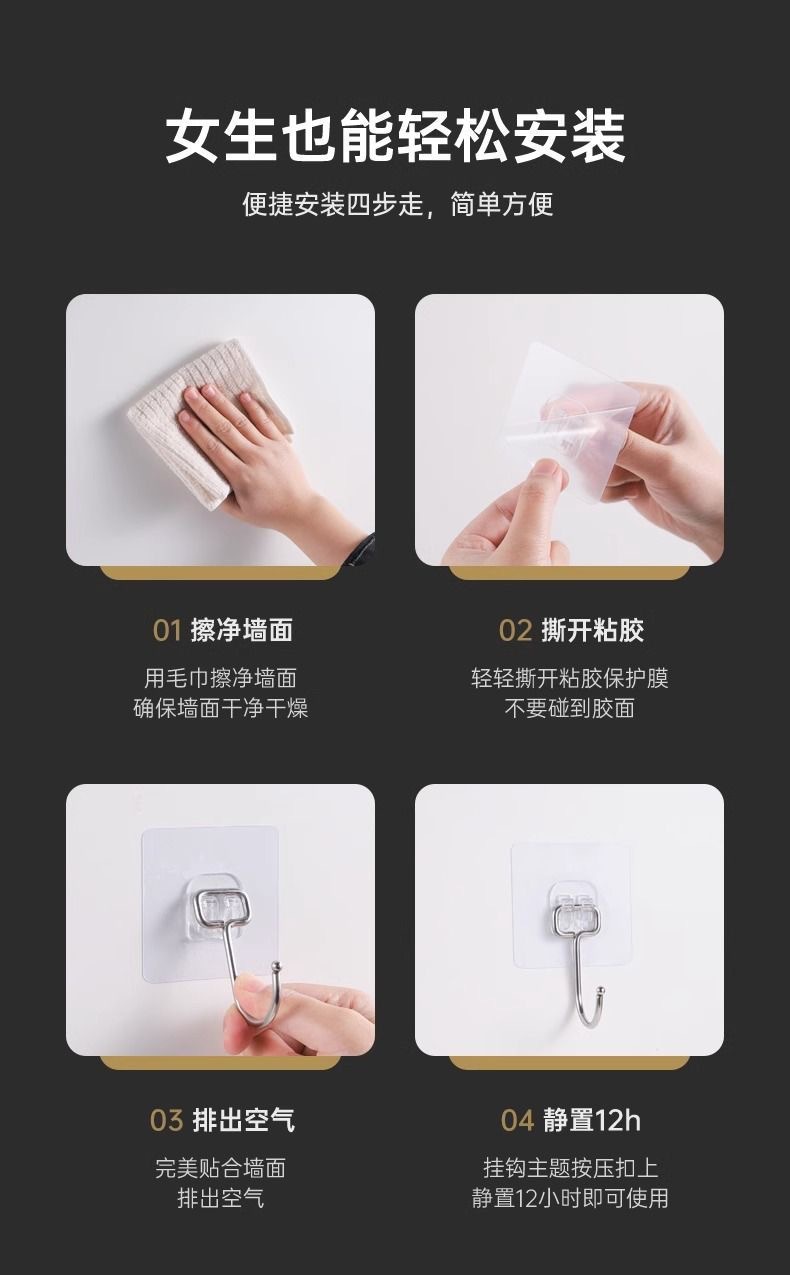 女生也能轻松安装

便捷安装四步走，简单方便

01 擦净墙面

用毛巾擦净墙面
确保墙面干净干燥

02 撕开粘胶

轻轻撕开粘胶保护膜
不要碰到胶面

03 排出空气

完美贴合墙面
排出空气

04 静置12h

挂钩主题按压扣上
静置12小时即可使用