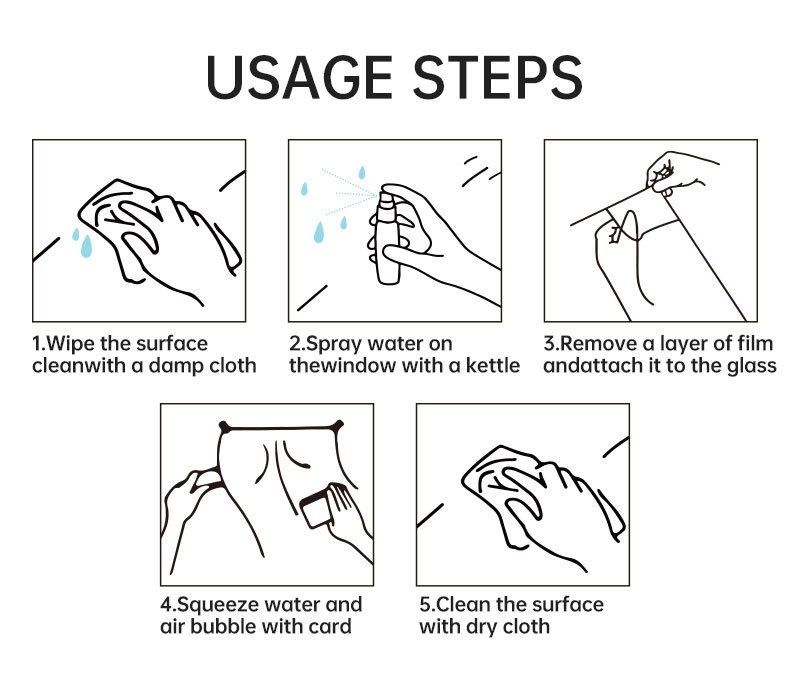 USAGE STEPS

1.Wipe the surface cleanwith a damp cloth

2.Spray water on thewindow with a kettle

3.Remove a layer of film andattach it to the glass

4.Squeeze water and air bubble with card

5.Clean the surface with dry cloth